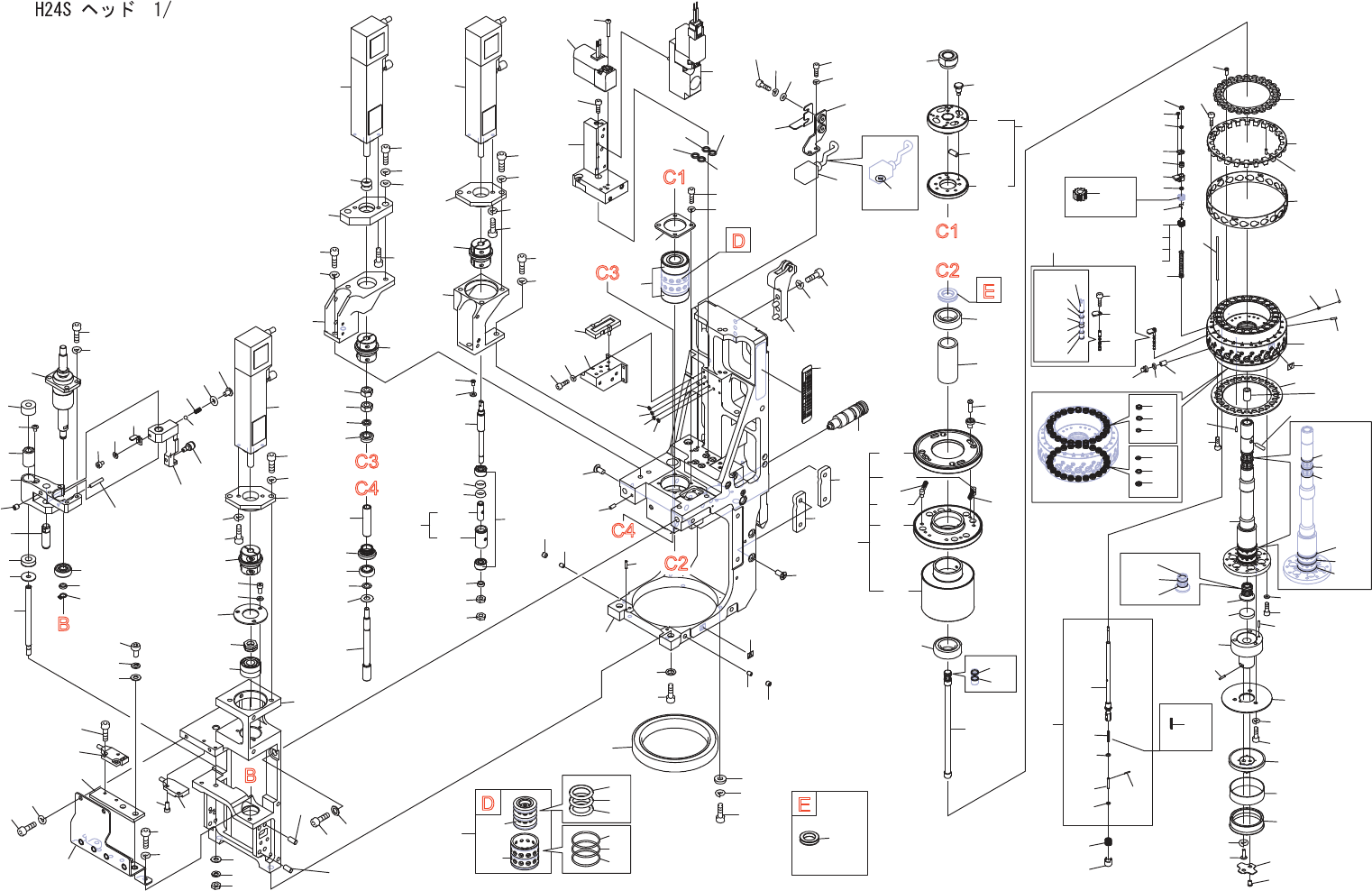 H24S ヘッド 1/

C1
D
C3
C1
C2
E
C3
C4
C4
C2
B
B
D
E