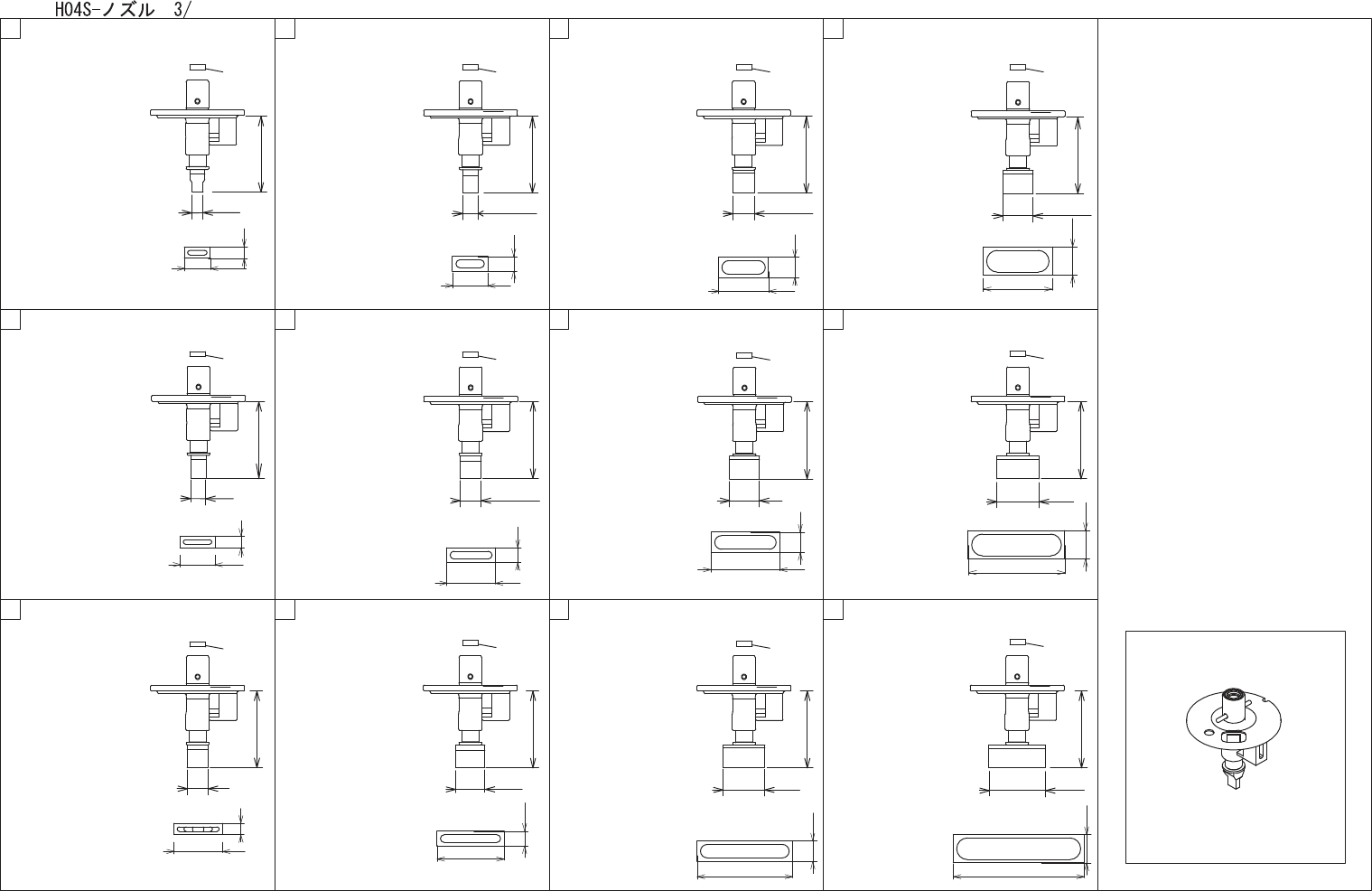 H04S-ノズル 3/