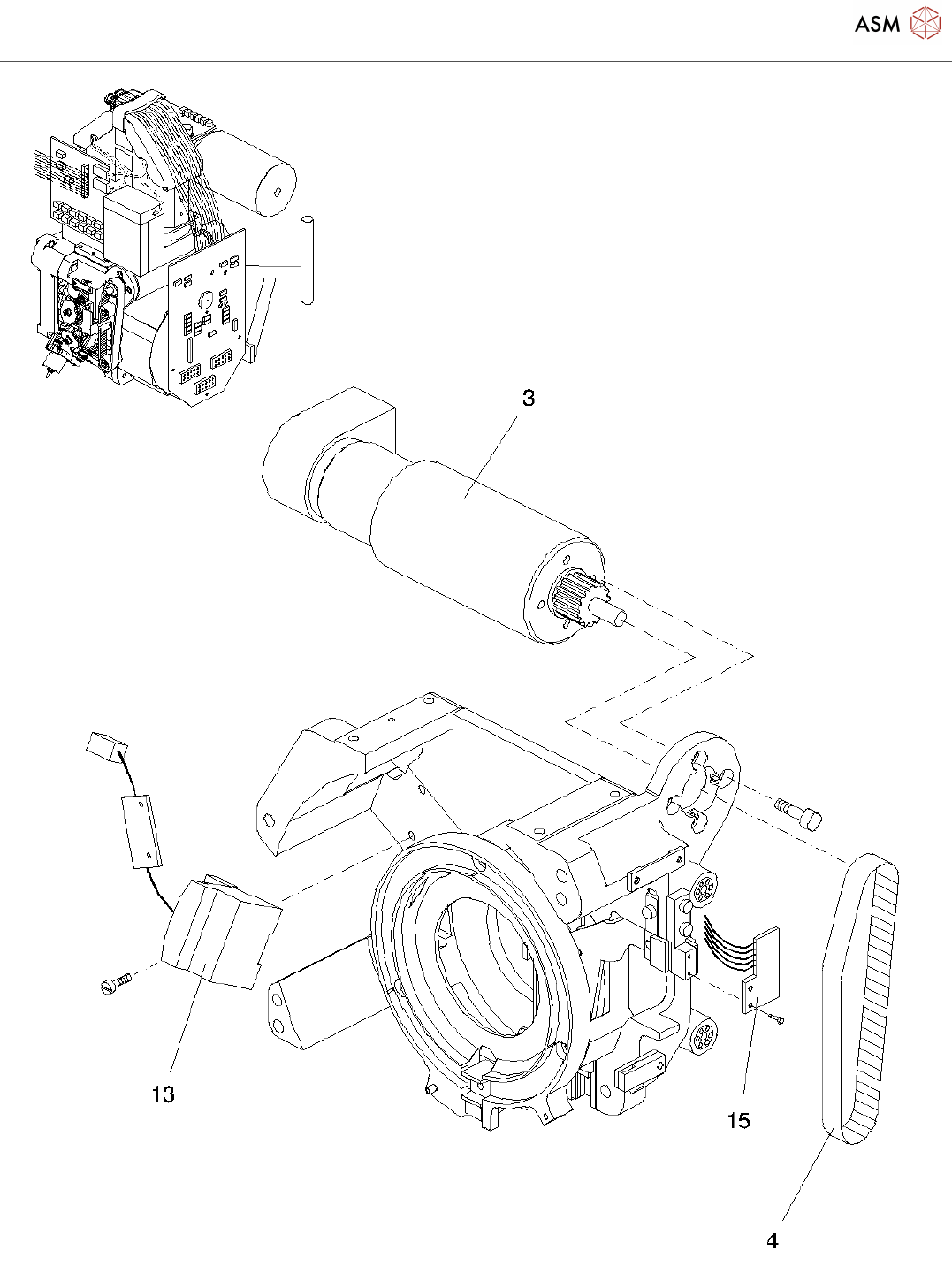 ASM

3

13

15

4