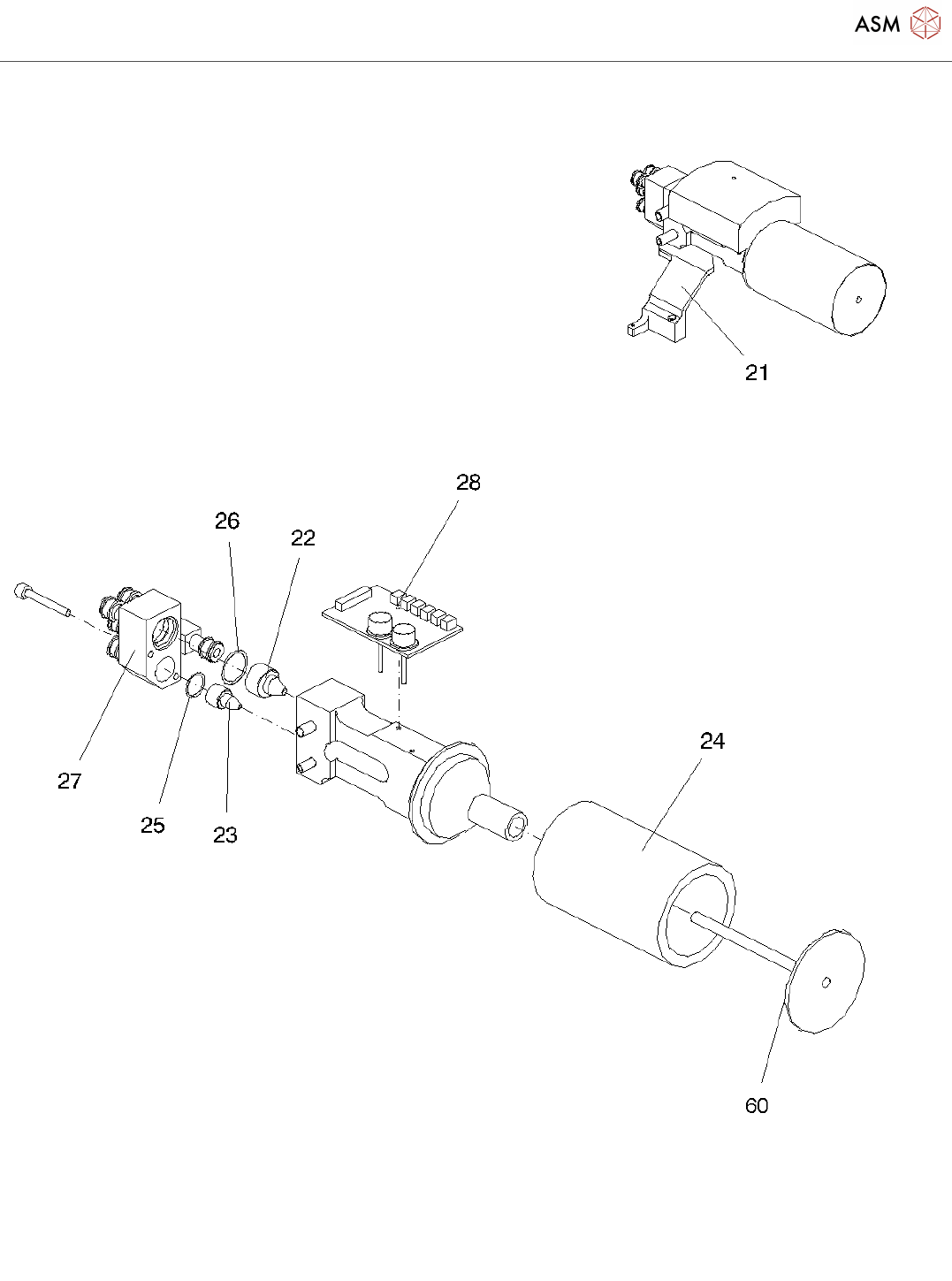 ASM

21

28

26

22

27

25

23

24

60