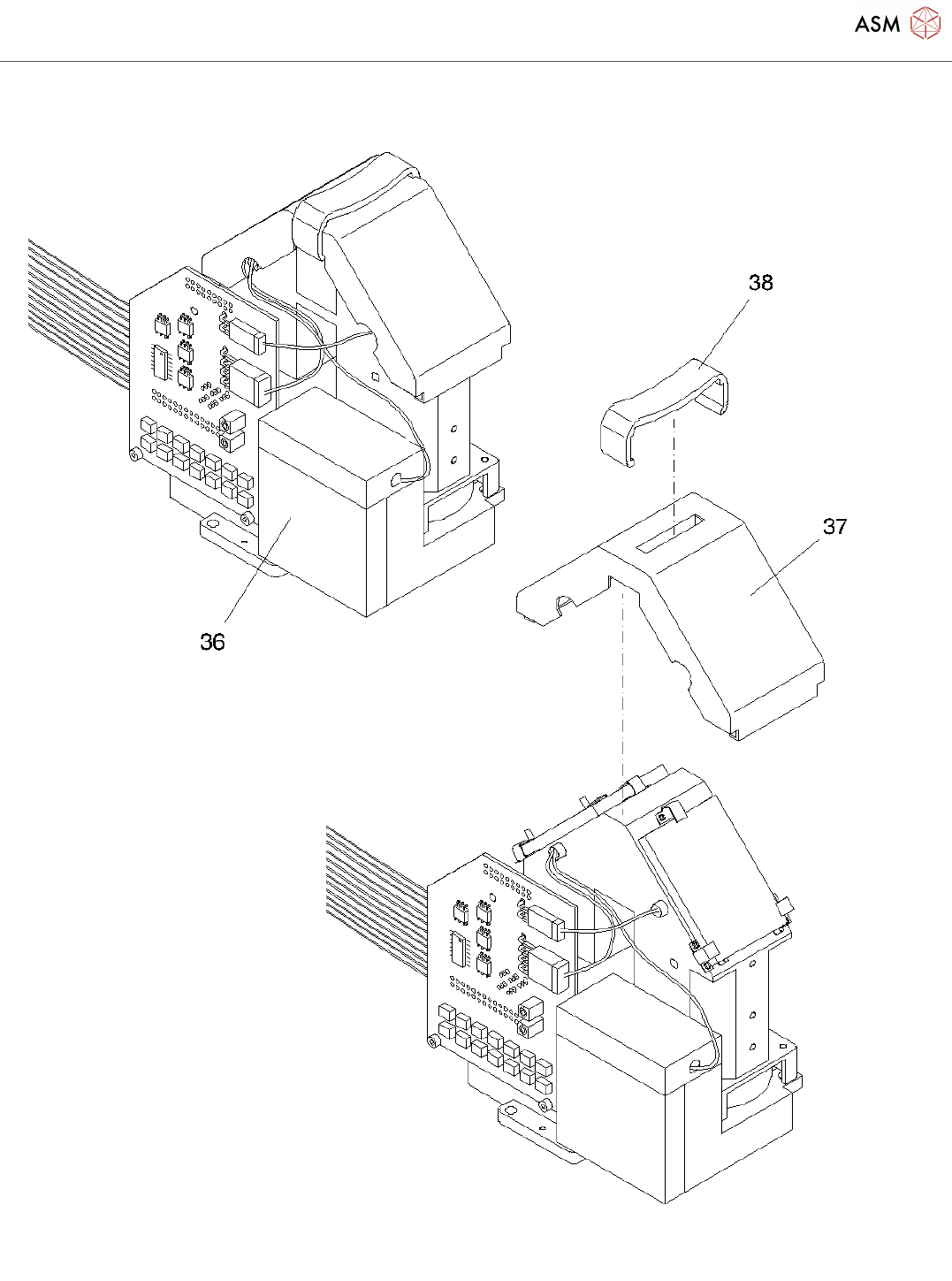 ASM

38

37

36