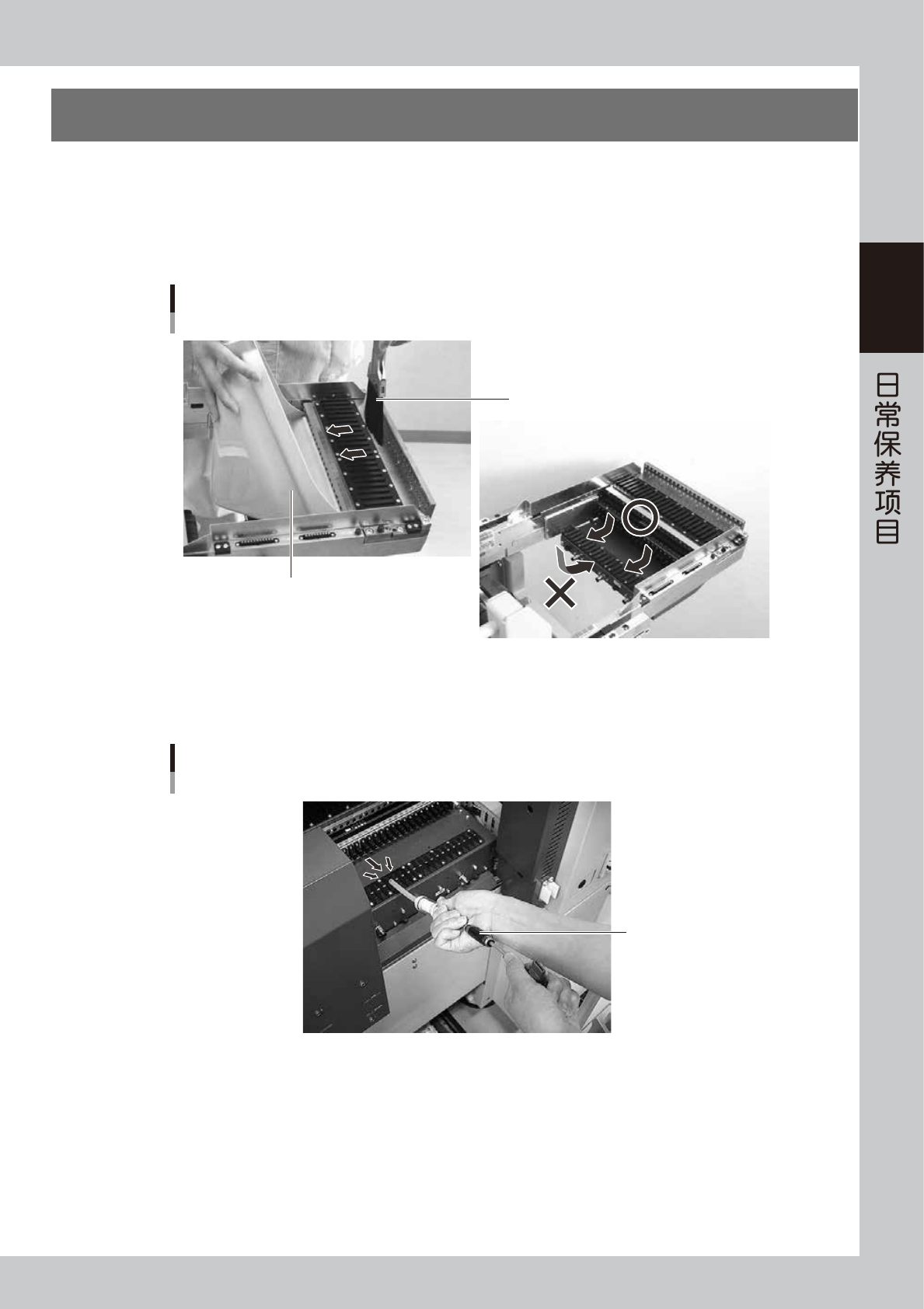 日常保养项目