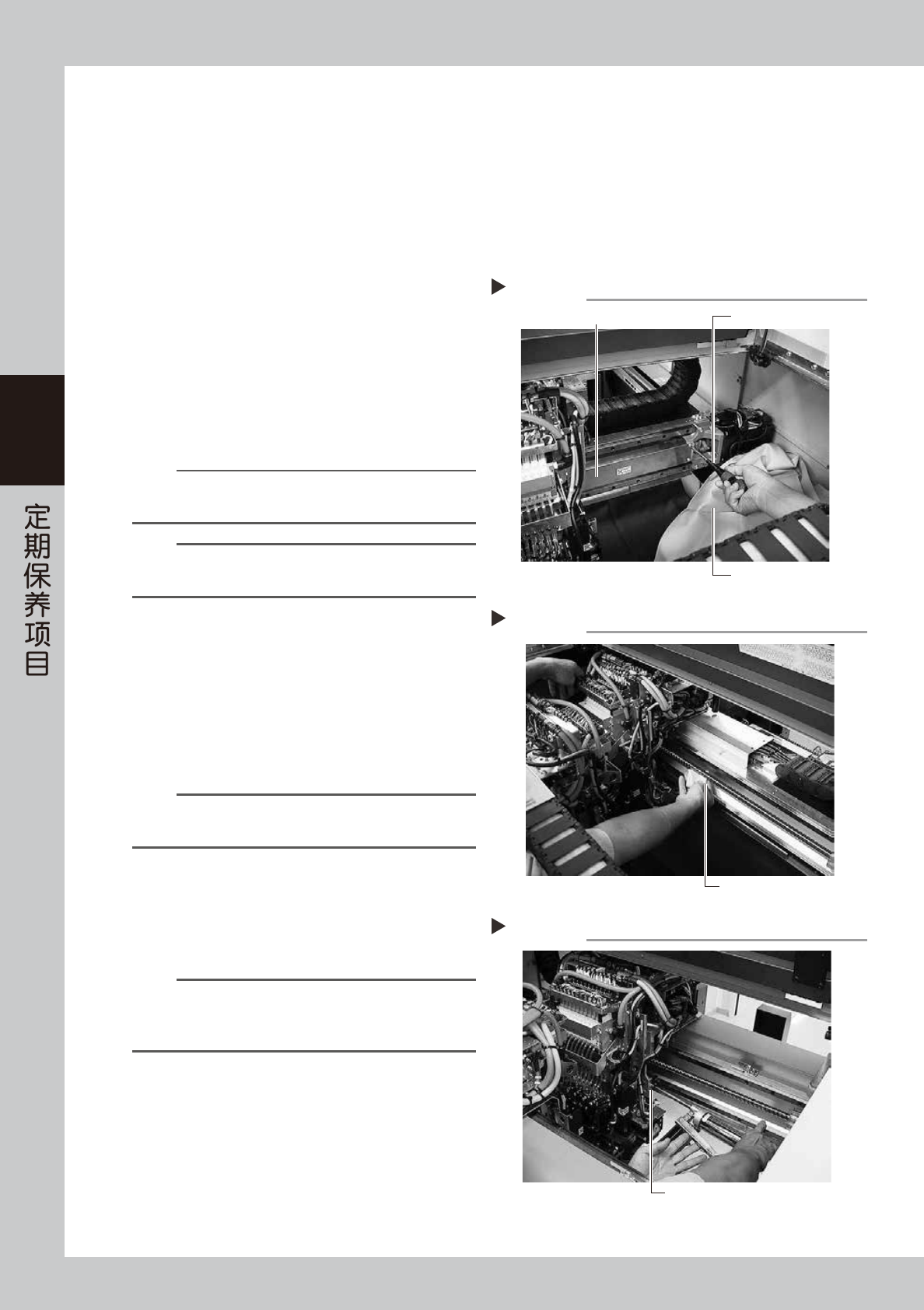 定期保养项目