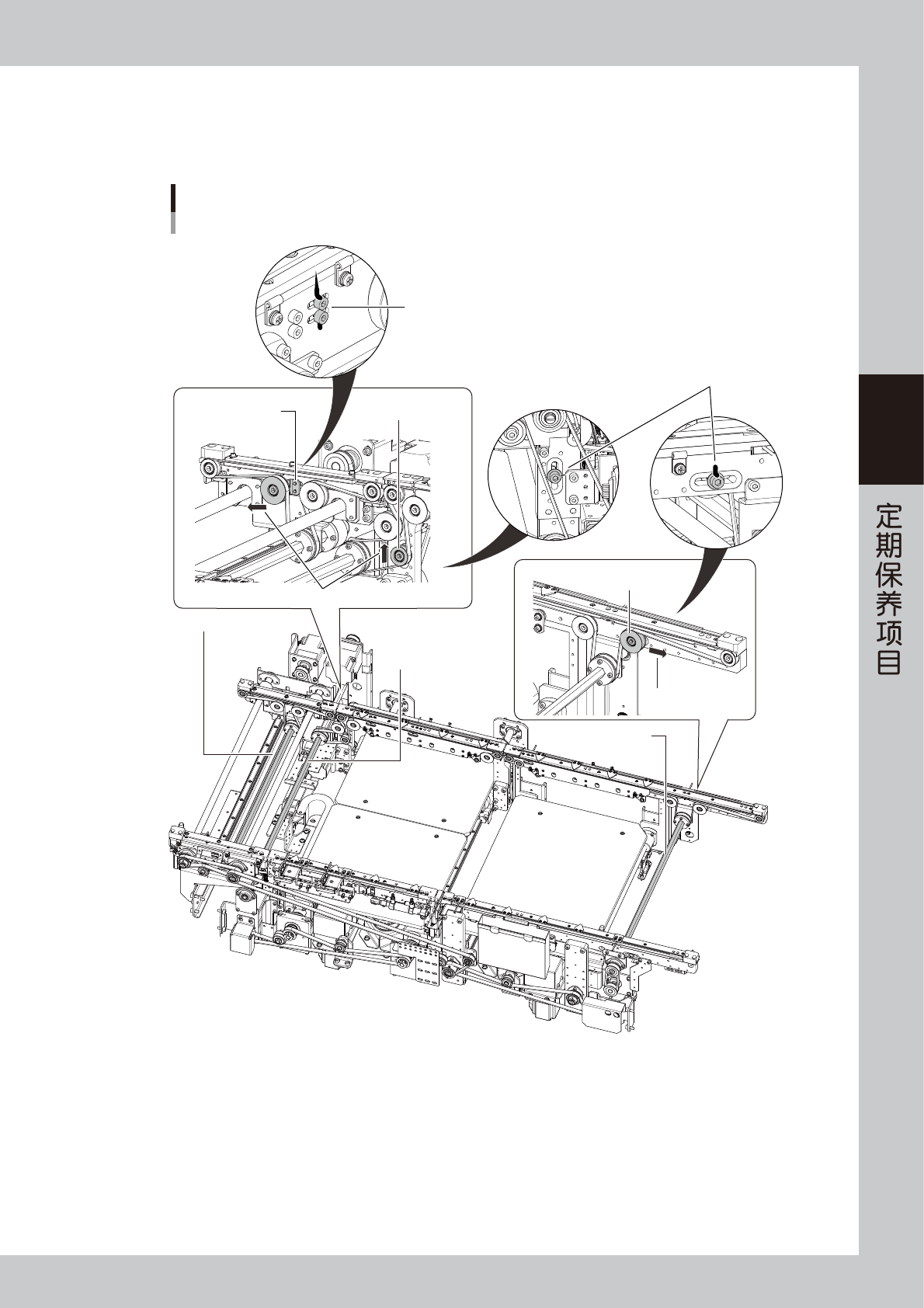 定期保养项目