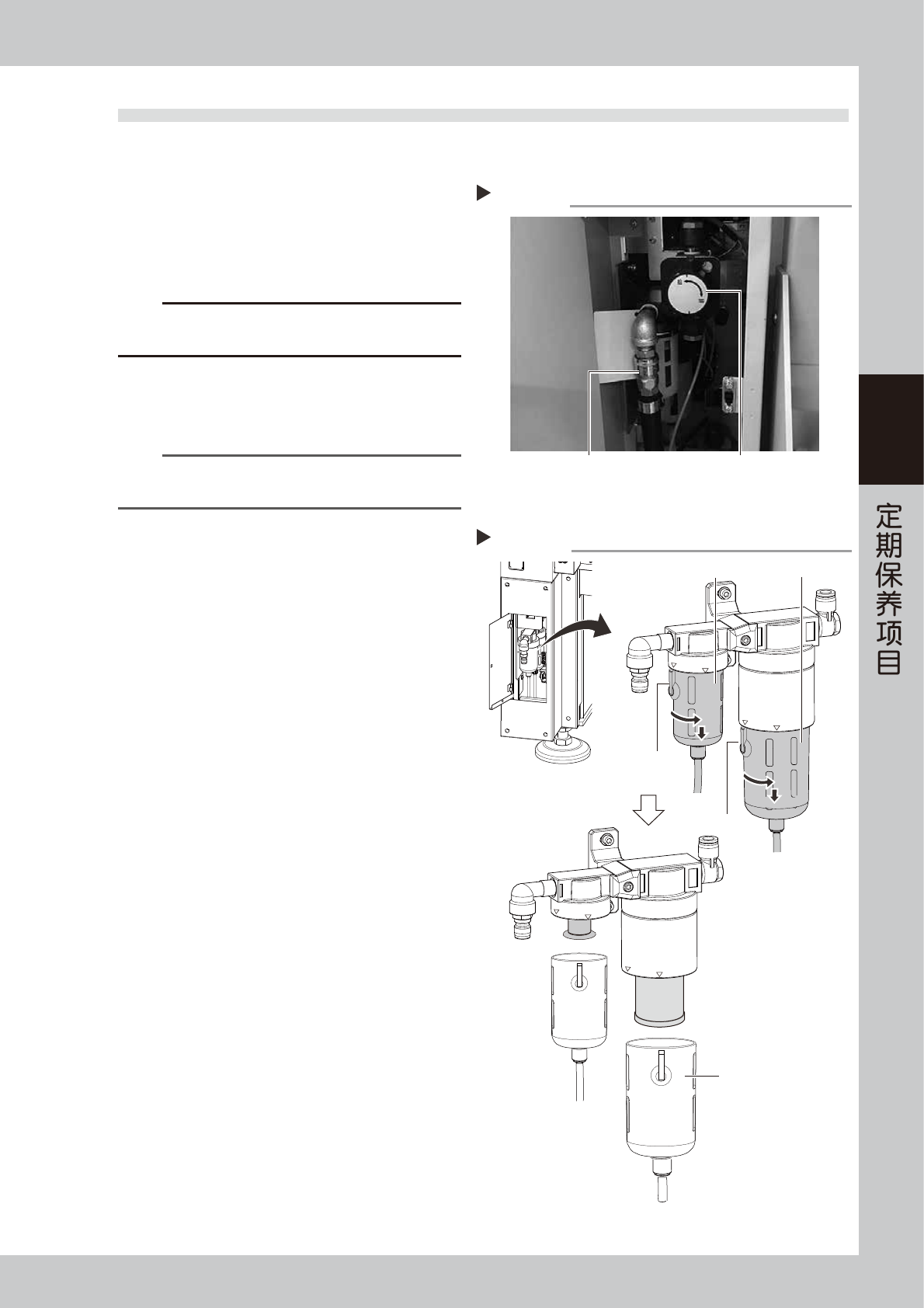 定期保养项目