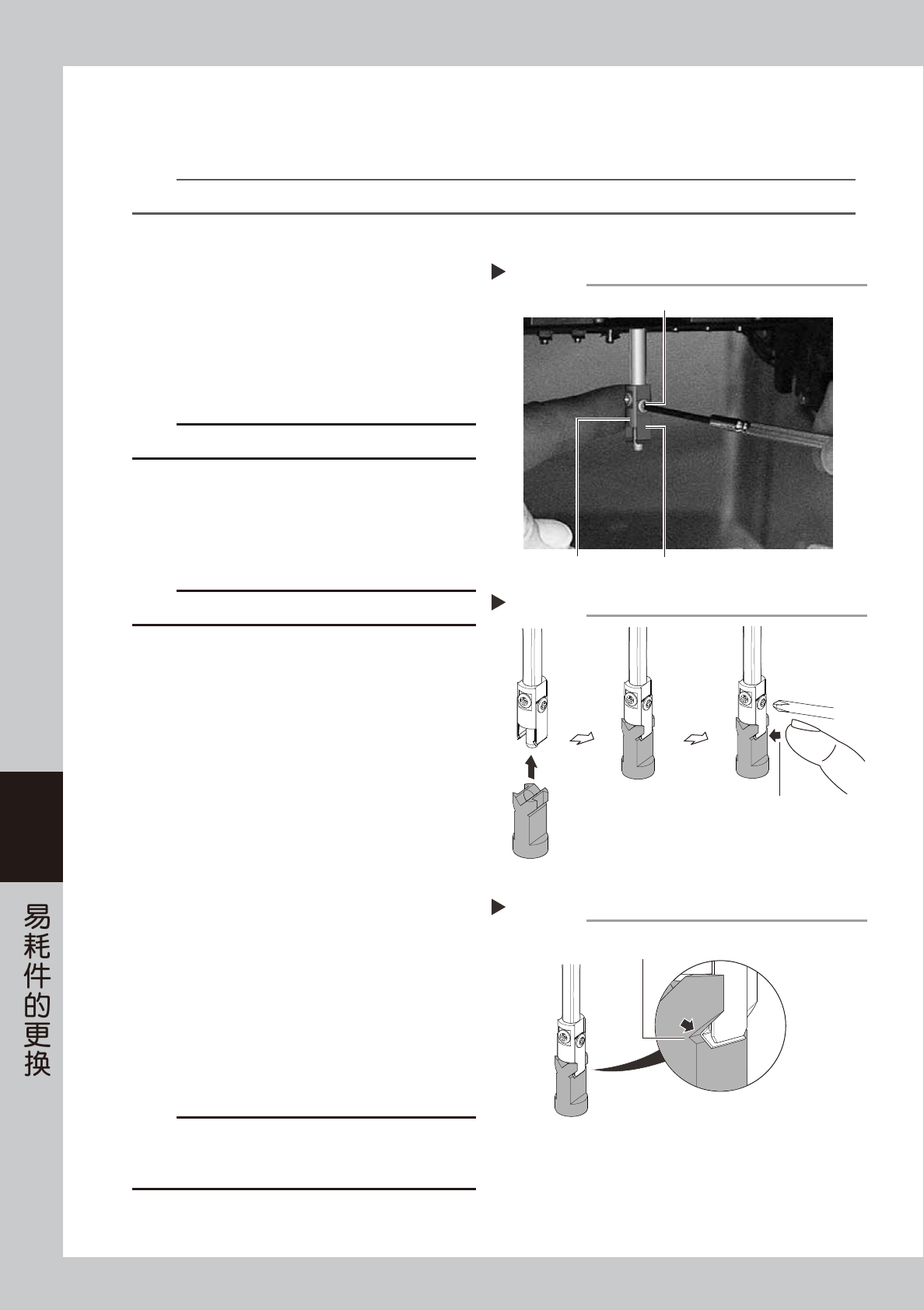 易耗件的更换