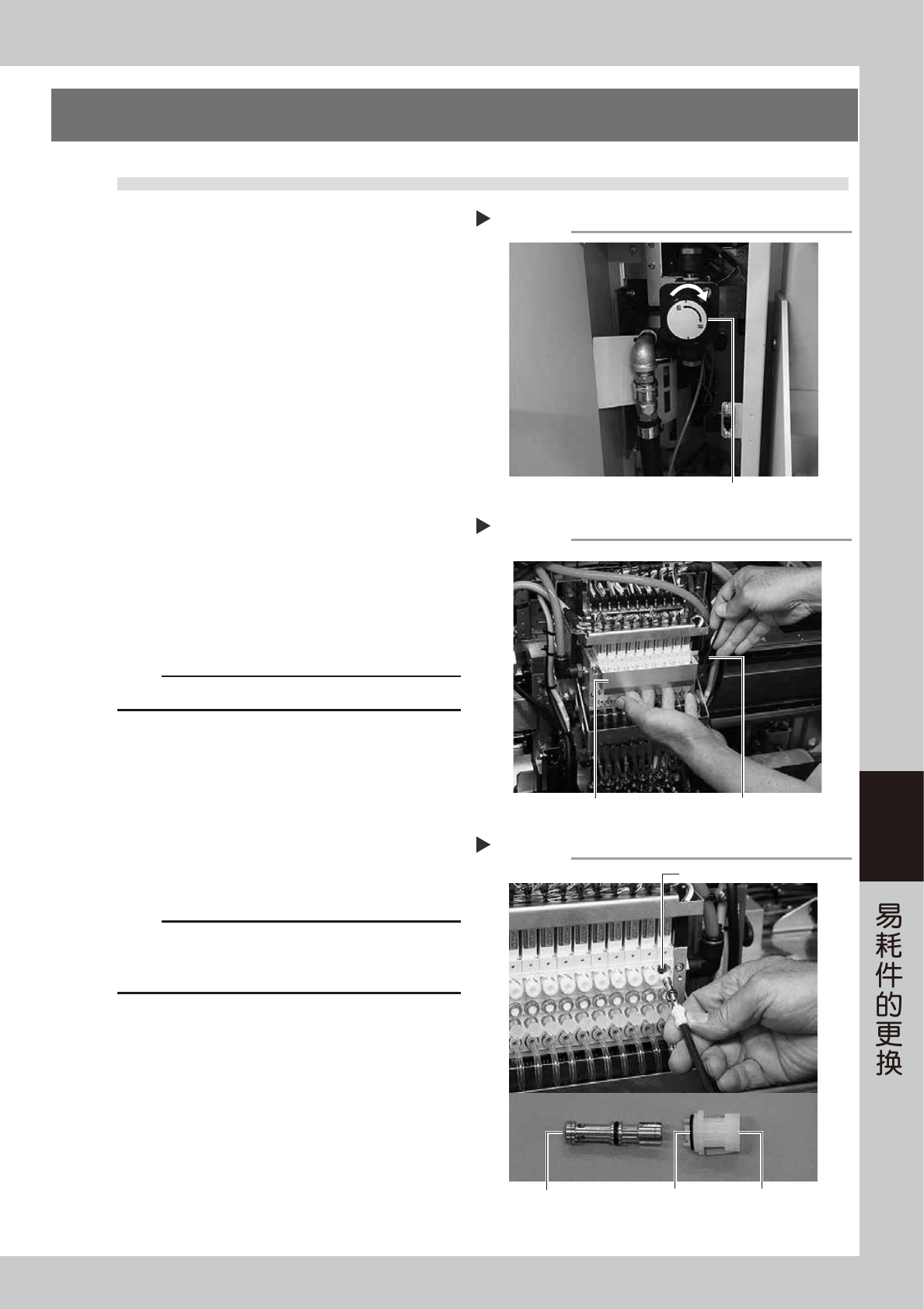 易耗件的更换