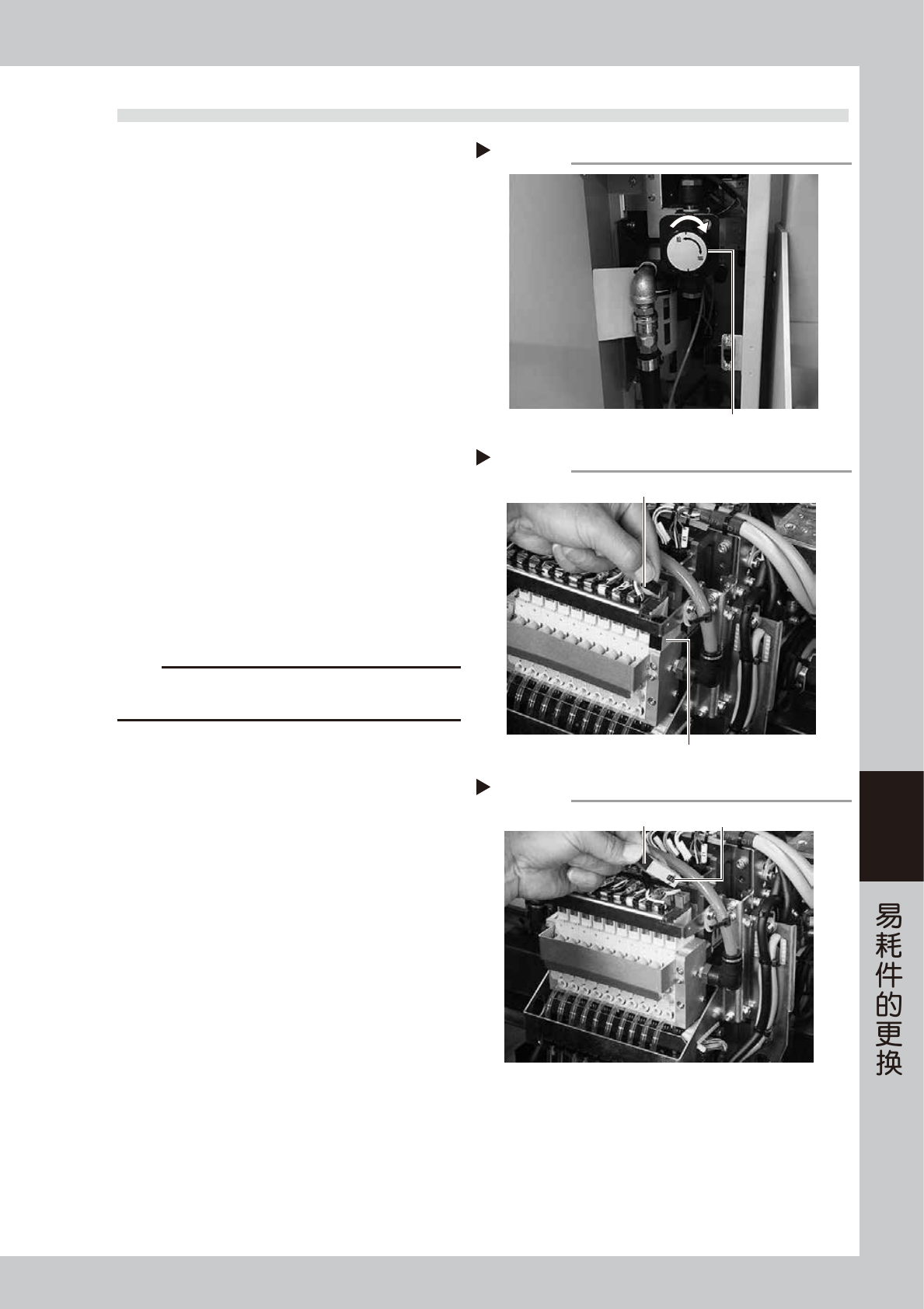 易耗件的更换