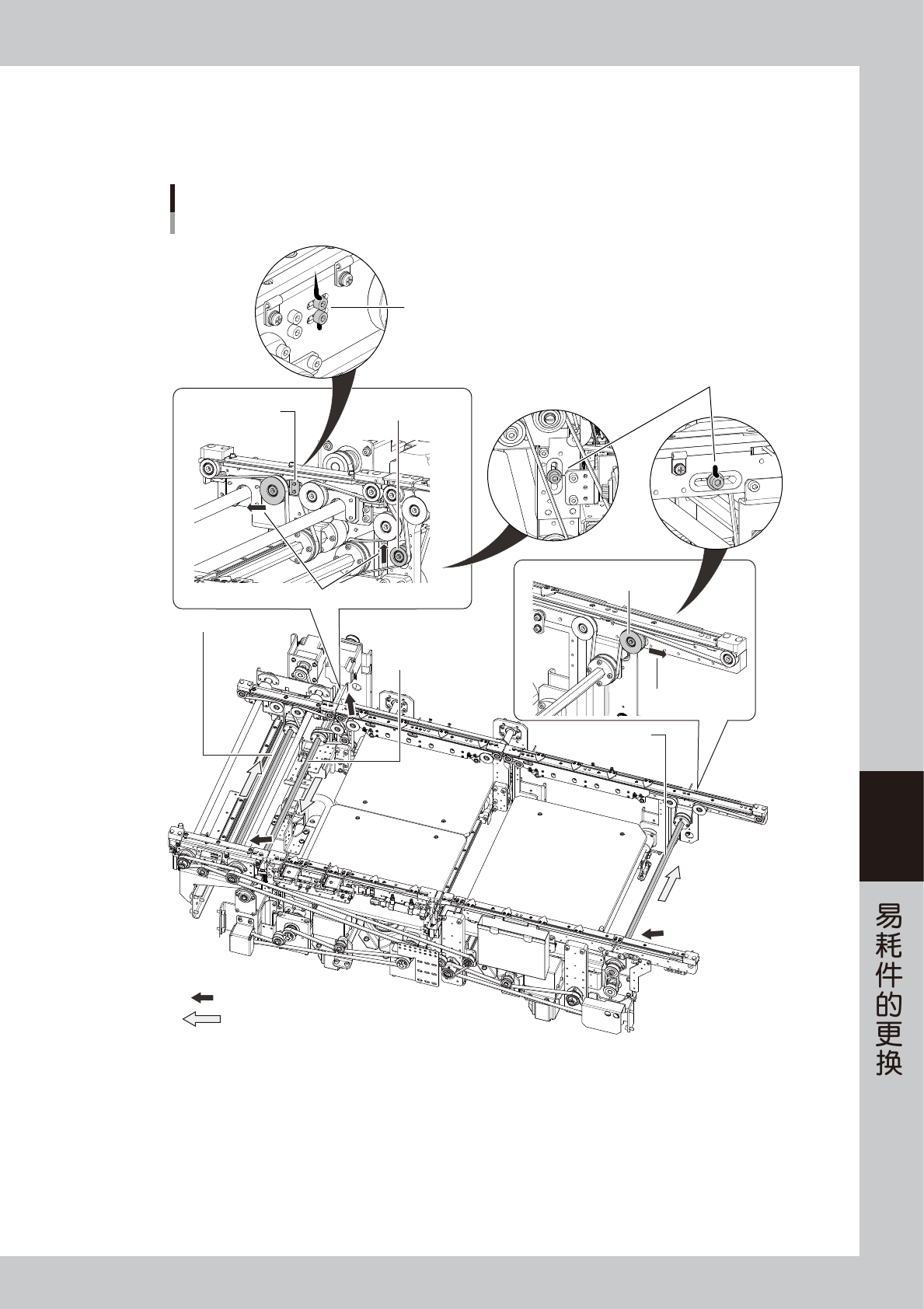 易耗件的更换