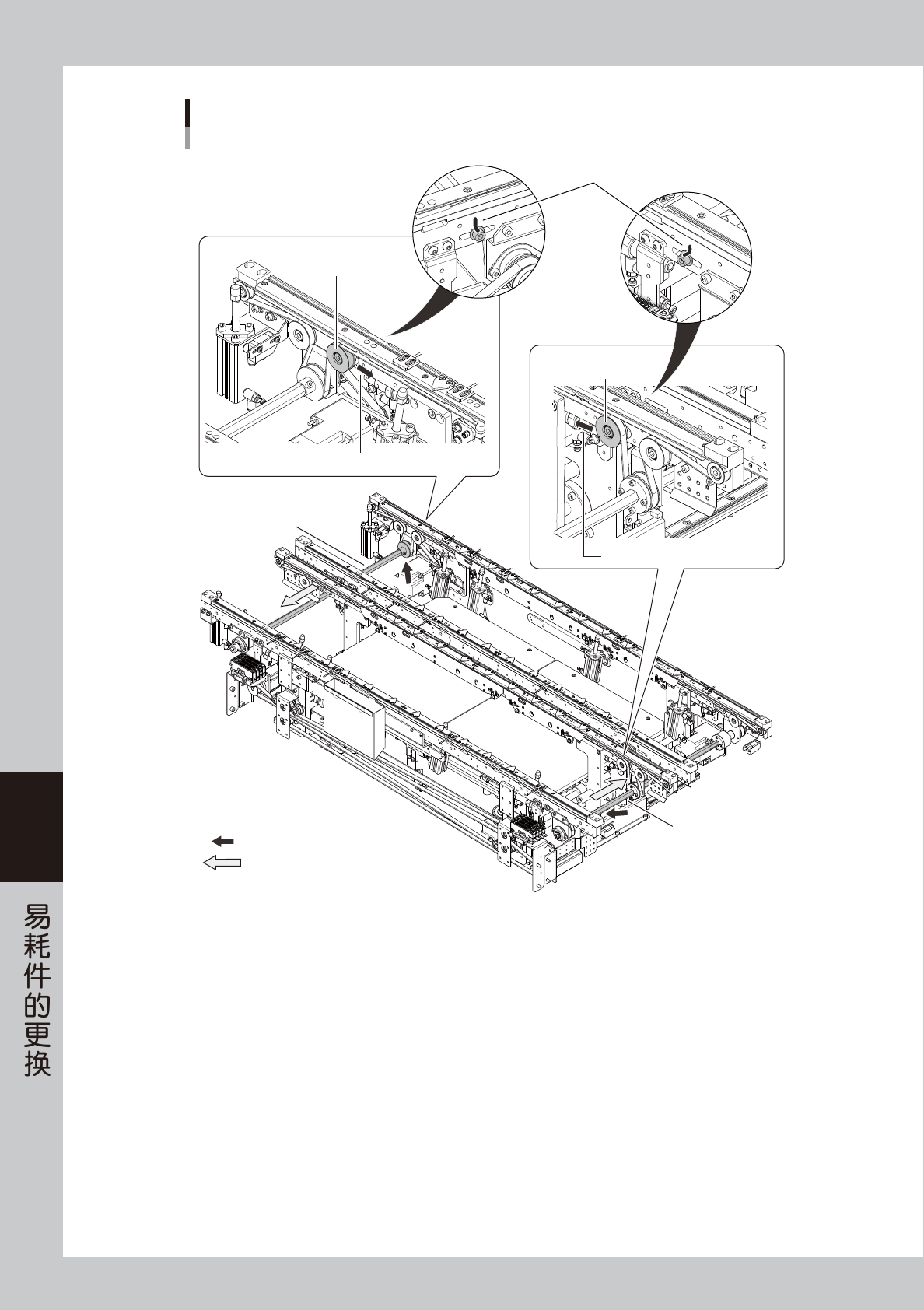 易耗件的更换