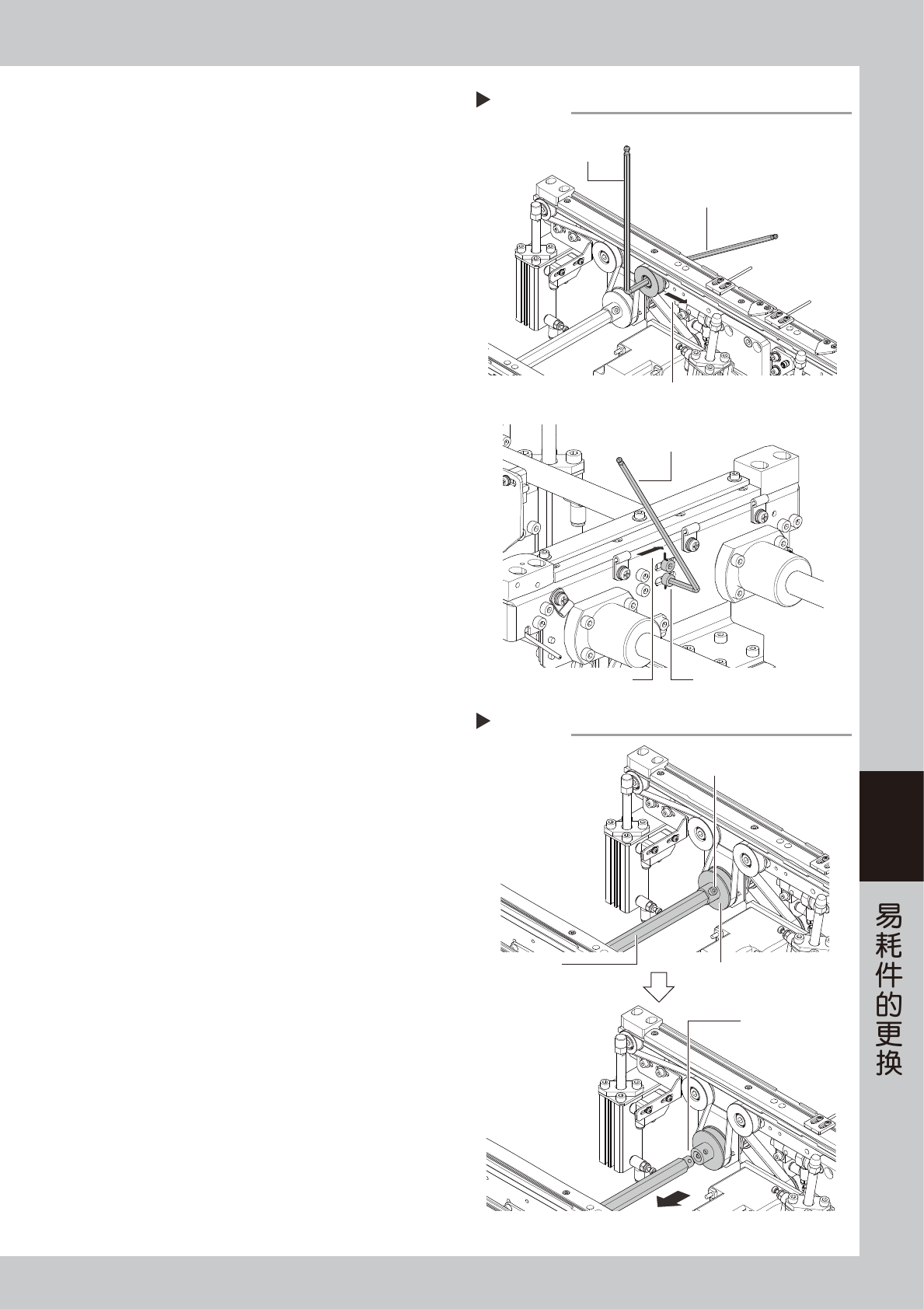 易耗件的更换