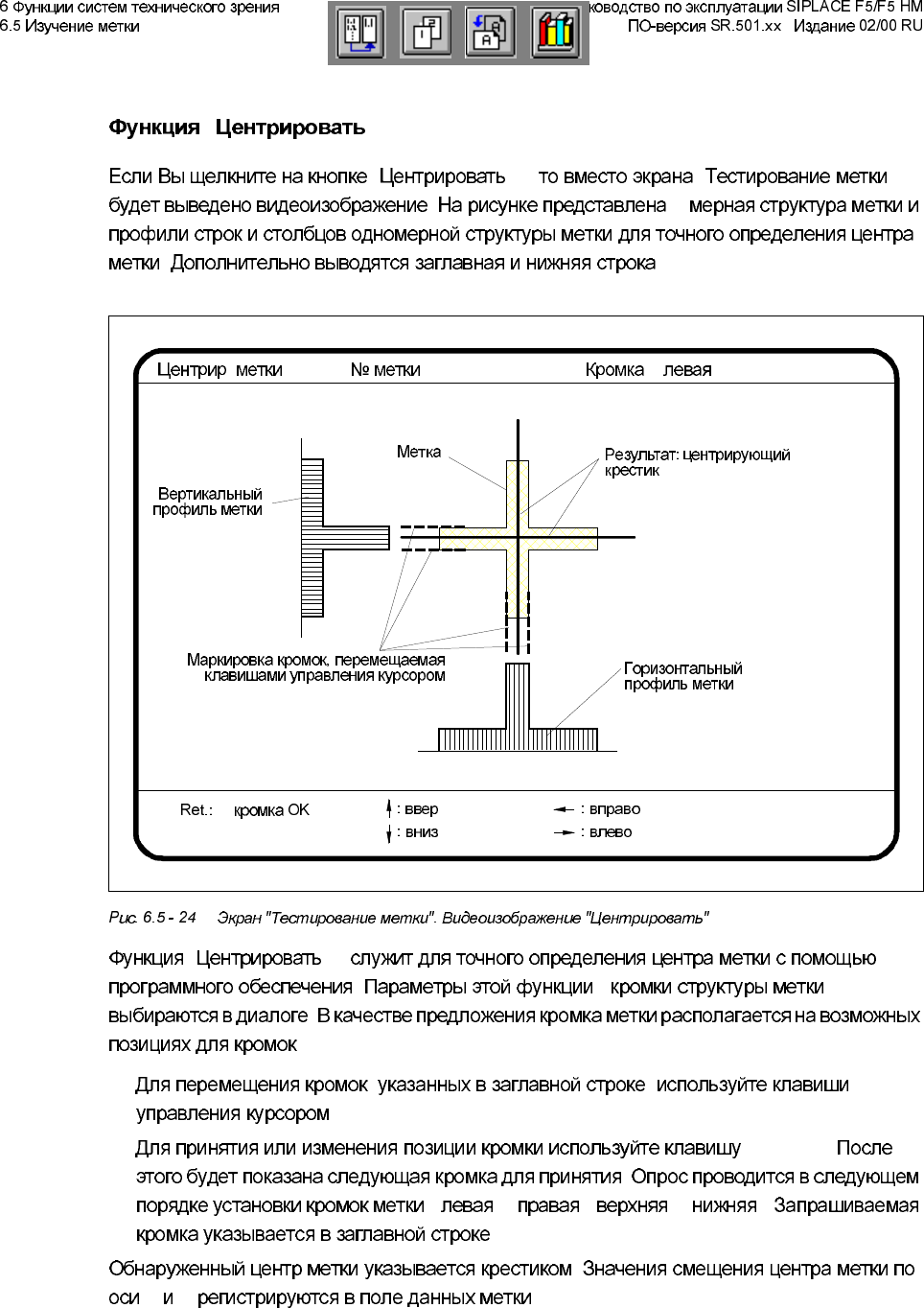 6 Функции систем технического зрения
6.5 Изучение метки

ководство по эксплуатации SIPLACE F5/F5 HM
ПО-версия SR.501.xx Издание 02/00 RU

Функция Центрировать

Если Вы щелкните на кнопке Центрировать то вместо экрана Тестирование метки будет выведено видеоизображение На рисунке представлена мерная структура метки и профили строк и столбцов одномерной структуры метки для точного определения центра метки Дополнительно выводятся заглавная и нижняя строка

Центрир метки № метки Кромка левая

Метка

Результат: центрирующий крестик

Вертикальный профиль метки

Маркировка кромок, перемещаемая клавишами управления курсором

Горизонтальный профиль метки

Ret.: кромка OK

: ввер
: вниз
: вправо
: влево

Рис. 6.5 - 24 Экран "Тестирование метки". Видеоизображение "Центрировать"

Функция Центрировать служит для точного определения центра метки с помощью программного обеспечения Параметры этой функции кромки структуры метки выбираются в диалоге В качестве предложения кромка метки располагается на возможных позициях для кромок

Для перемещения кромок указанных в заглавной строке используйте клавиши управления курсором

Для принятия или изменения позиции кромки используйте клавишу После этого будет показана следующая кромка для принятия Опрос проводится в следующем порядке установки кромок метки левая правая верхняя нижняя Запрашиваемая кромка указывается в заглавной строке

Обнаруженный центр метки указывается крестиком Значения смещения центра метки по оси и регистрируются в поле данных метки