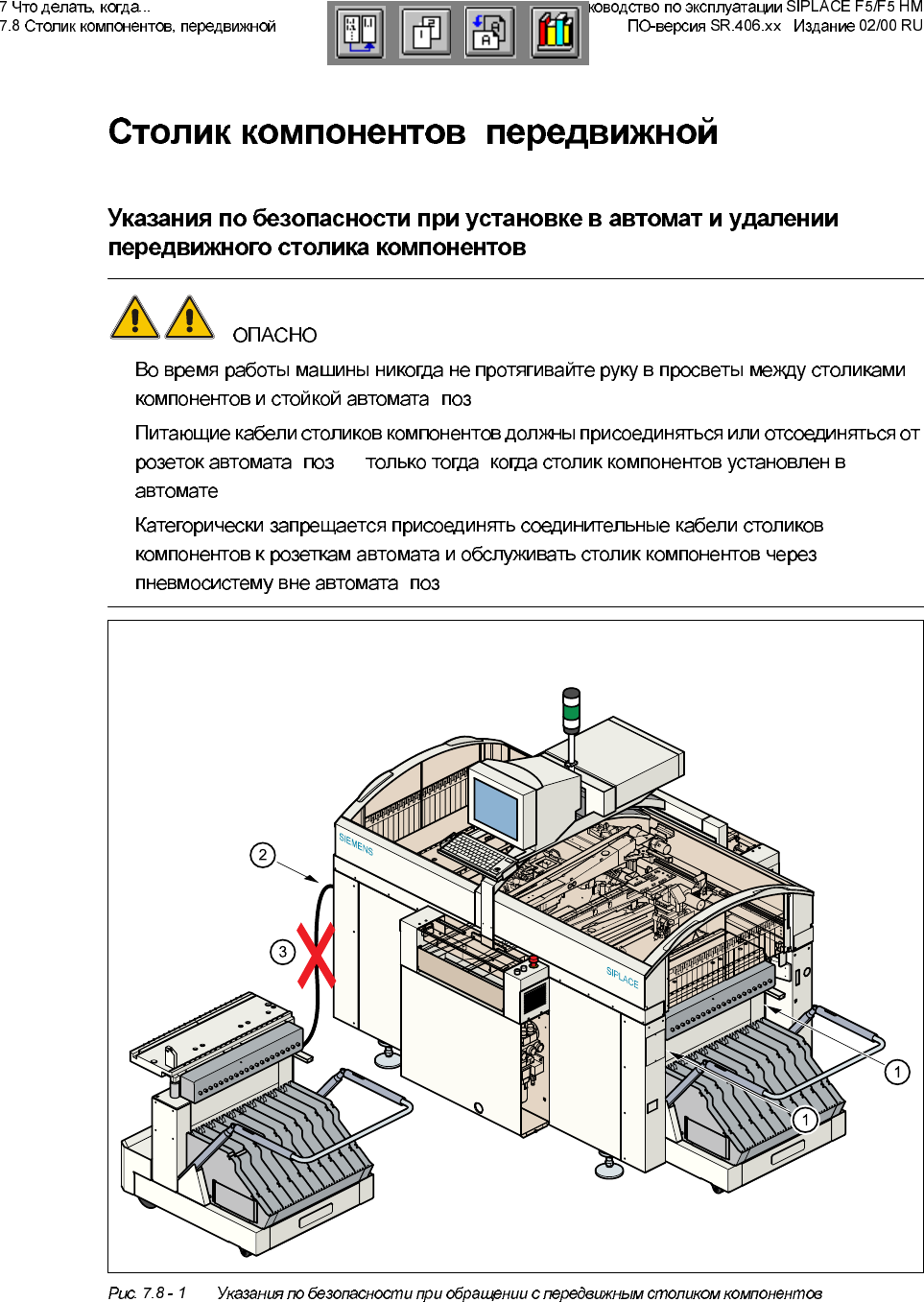 7 Что делать, когда...
7.8 Столик компонентов, передвижной

ководство по эксплуатации SIPLACE F5/F5 HM
ПО-версия SR.406.xx Издание 02/00 RU

Столик компонентов передвижной

Указания по безопасности при установке в автомат и удалении передвижного столика компонентов

ОПАСНО

Во время работы машины никогда не протягивайте руку в просветы между столиками компонентов и стойкой автомата поз

Питающие кабели столиков компонентов должны присоединяться или отсоединяться от розеток автомата поз только тогда когда столик компонентов установлен в автомате

Категорически запрещается присоединять соединительные кабели столиков компонентов к розеткам автомата и обслуживать столик компонентов через пневмосистему вне автомата поз

SIEMENS
SIPLACE
2
3
1
1

Рис. 7.8 - 1 Указания по безопасности при обращении с передвижным столиком компонентов