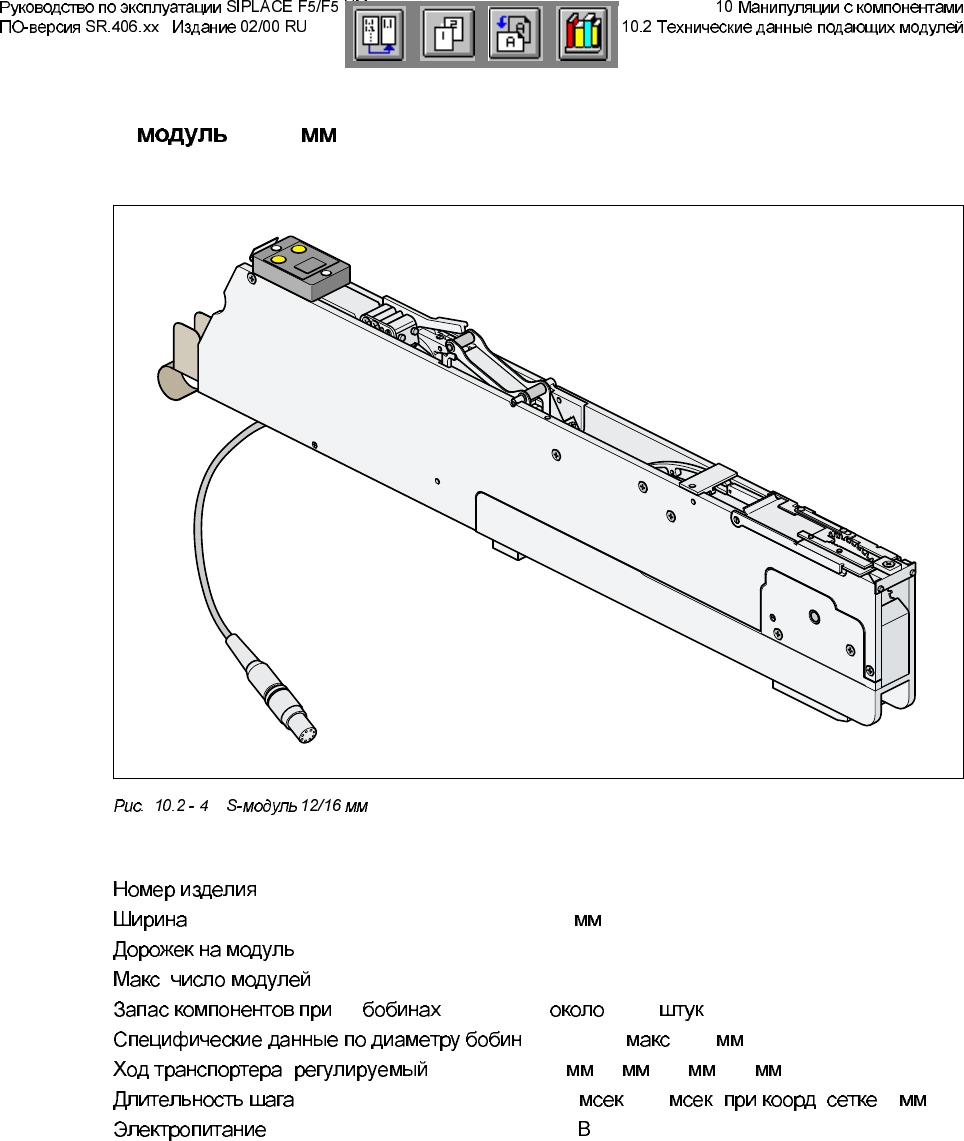 Руководство по эксплуатации SIPLACE F5/F5
ПО-версия SR.406.xx Издание 02/00 RU

10 Манипуляции с компонентами
10.2 Технические данные подающих модулей

модуль мм

Рис. 10.2 - 4 S-модуль 12/16 мм

Номер изделия
Ширина мм
Дорожек на модуль
Макс число модулей
Запас компонентов при бобинах около штук
Специфические данные по диаметру бобин макс мм
Ход транспортера регулируемый мм мм мм мм
Длительность шага мсек мсек при коорд сетке мм
Электропитание В