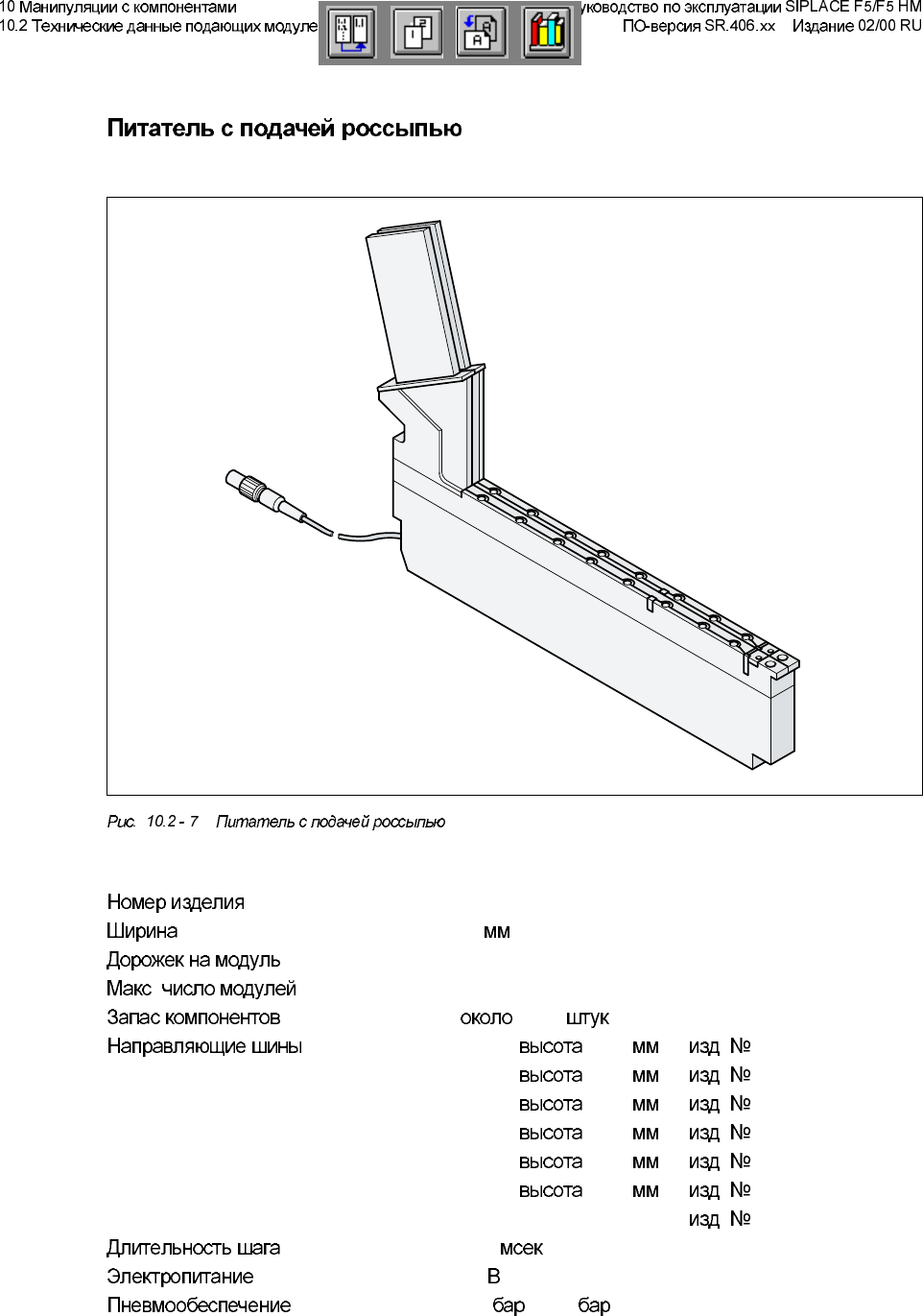 10 Манипуляции с компонентами
10.2 Технические данные подающих модуле

уководство по эксплуатации SIPLACE F5/F5 HM
ПО-версия SR.406.xx Издание 02/00 RU

Питатель с подачей россыпью

Рис. 10.2 - 7 Питатель с подачей россыпью

Номер изделия
Ширина мм
Дорожек на модуль
Макс число модулей
Запас компонентов около штук
Направляющие шины высота мм изд №
высота мм изд №
высота мм изд №
высота мм изд №
высота мм изд №
высота мм изд №
изд №
Длительность шага мсек
Электропитание В
Пневмообеспечение бар бар