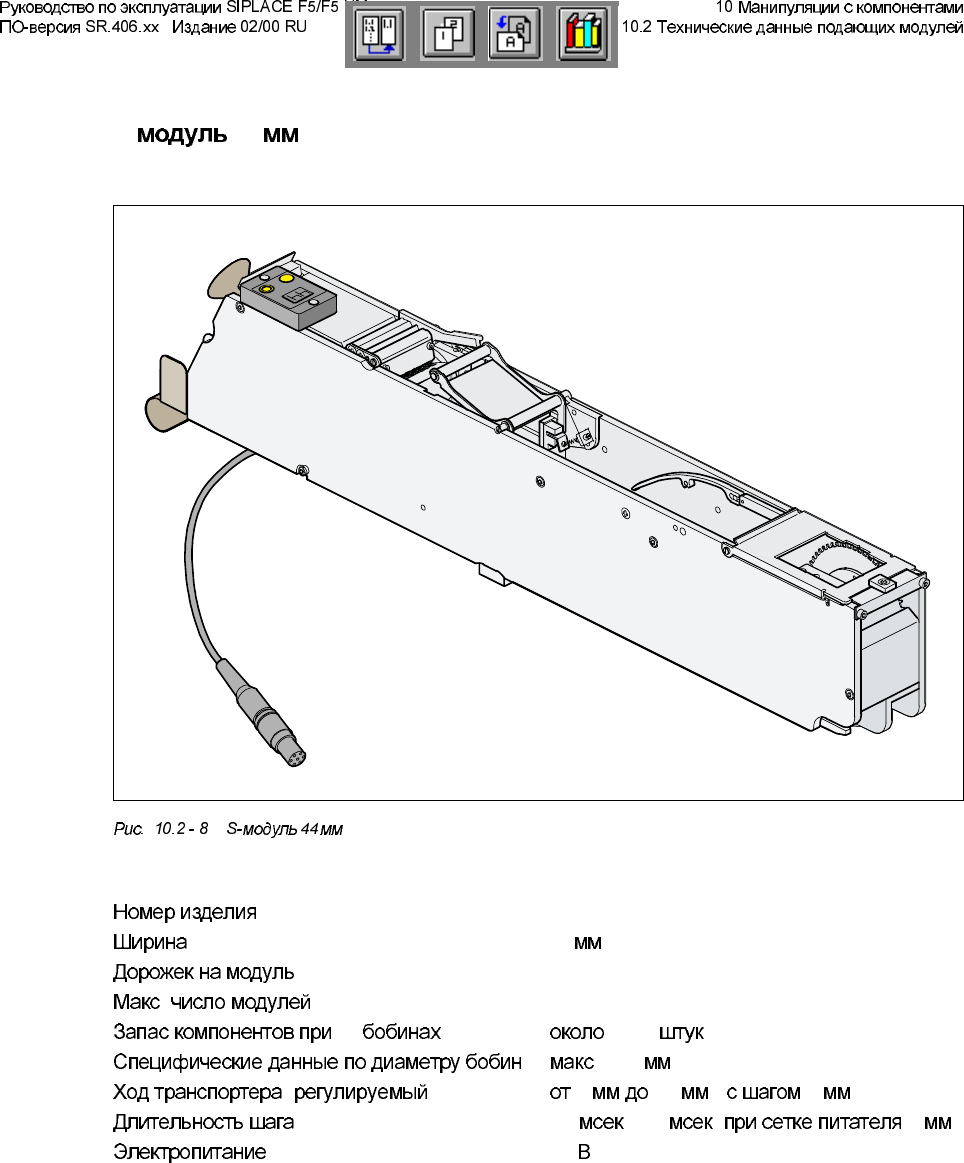 Руководство по эксплуатации SIPLACE F5/F5
ПО-версия SR.406.xx Издание 02/00 RU

10 Манипуляции с компонентами
10.2 Технические данные подающих модулей

модуль мм

Рис. 10.2 - 8 S-модуль 44 мм

Номер изделия
Ширина мм
Дорожек на модуль
Макс число модулей
Запас компонентов при бобинах около штук
Специфические данные по диаметру бобин макс мм
Ход транспортера регулируемый от мм до мм с шагом мм
Длительность шага мсек мсек при сетке питателя мм
Электропитание В