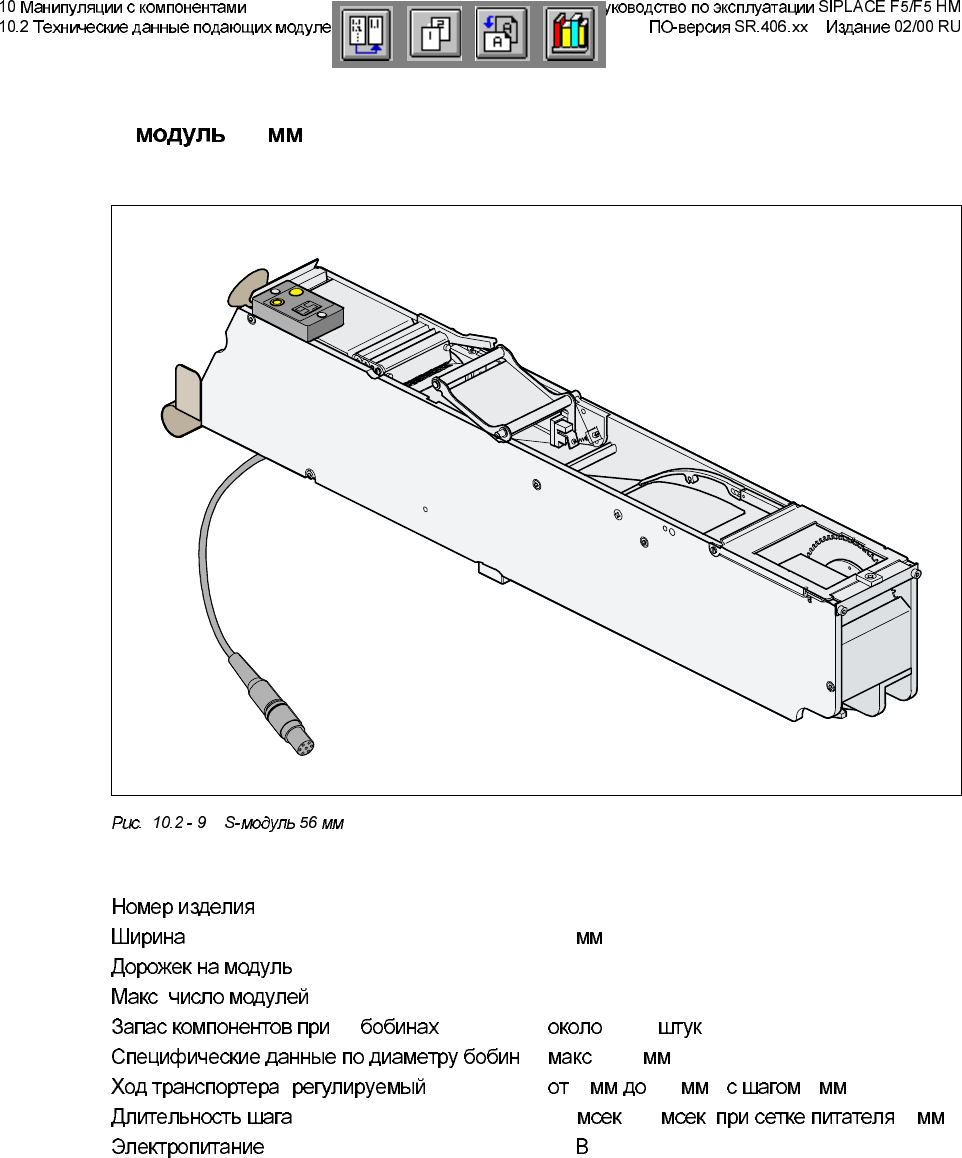 10 Манипуляции с компонентами
10.2 Технические данные подающих модуле

уководство по эксплуатации SIPLACE F5/F5 HM
ПО-версия SR.406.xx Издание 02/00 RU

модуль мм

Рис. 10.2 - 9 S-модуль 56 мм

| | |
|---|---|
| Номер изделия | |
| Ширина | мм |
| Дорожек на модуль | |
| Макс число модулей | |
| Запас компонентов при бобинах | около штук |
| Специфические данные по диаметру бобин | макс мм |
| Ход транспортера регулируемый | от мм до мм с шагом мм |
| Длительность шага | мсек мсек при сетке питателя мм |
| Электропитание | В |