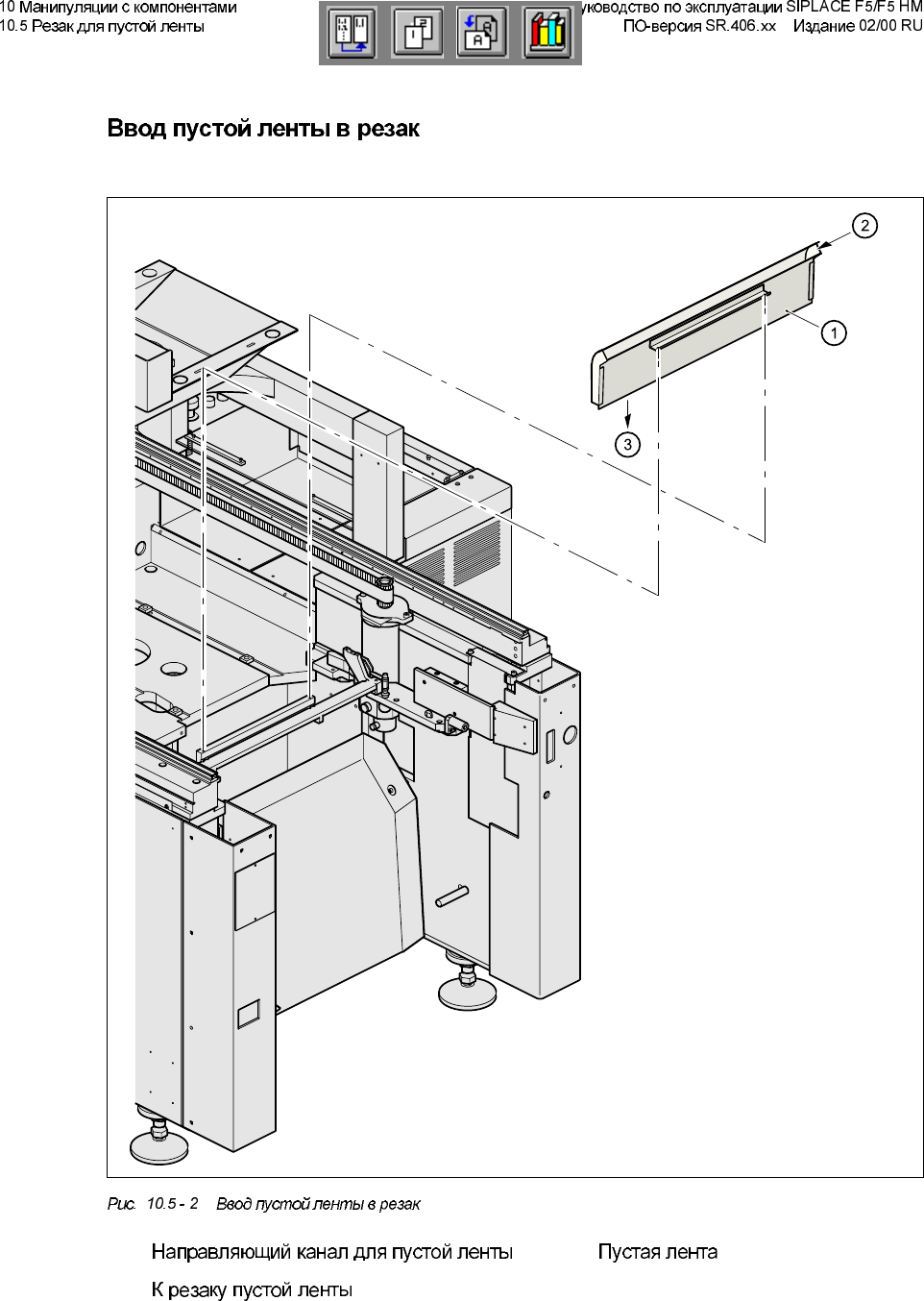 10 Манипуляции с компонентами
10.5 Резак для пустой ленты

уководство по эксплуатации SIPLACE F5/F5 HM
ПО-версия SR.406.xx Издание 02/00 RU

Ввод пустой ленты в резак

2
1
3

Рис. 10.5 - 2 Ввод пустой ленты в резак

Направляющий канал для пустой ленты

Пустая лента

К резаку пустой ленты