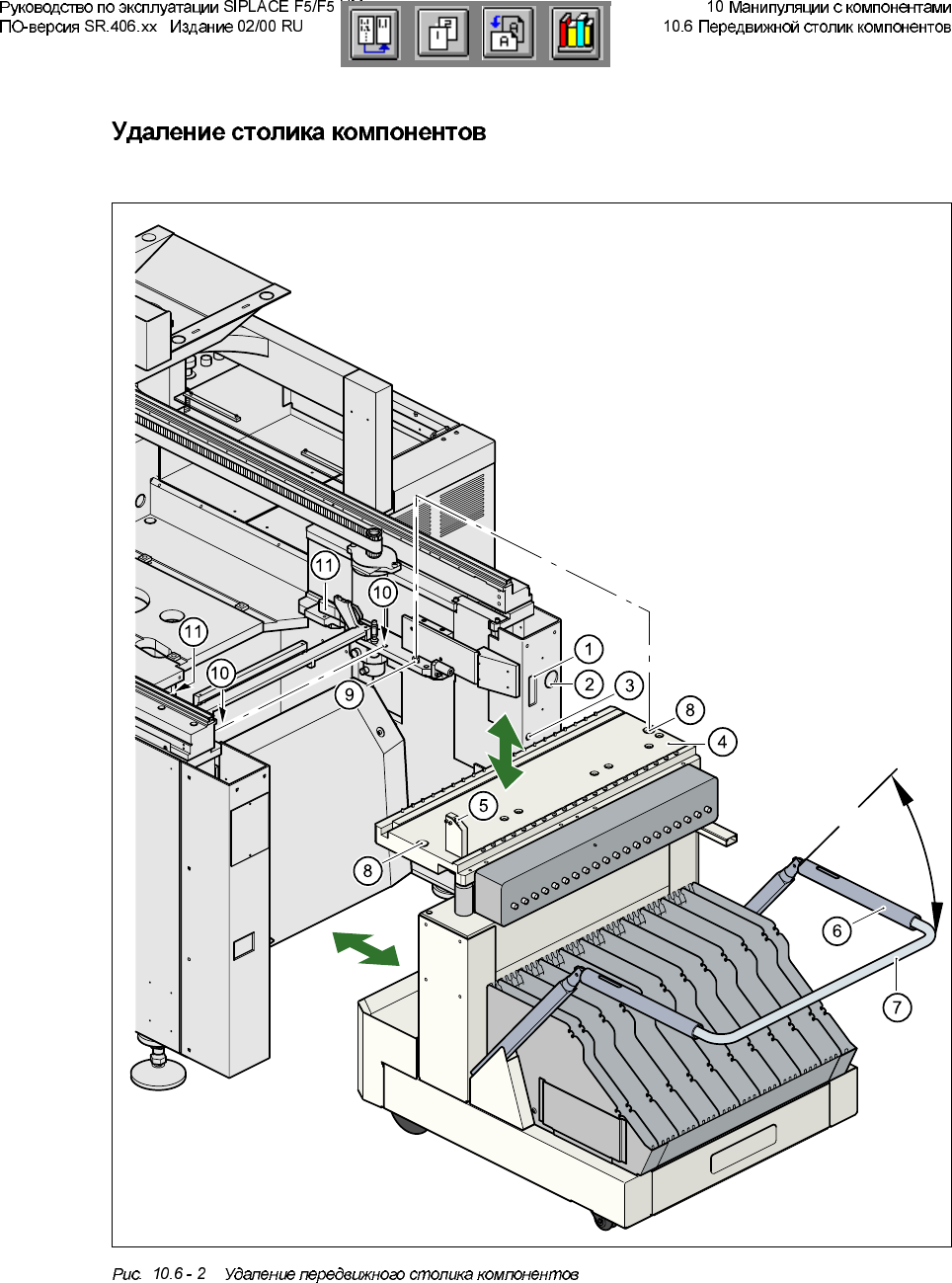 Руководство по эксплуатации SIPLACE F5/F5
ПО-версия SR.406.xx   Издание 02/00 RU

10 Манипуляции с компонентами
10.6 Передвижной столик компонентов

Удаление столика компонентов

11
10
11
10
9
1
2
3
8
4
5
8
6
7

Рис. 10.6 - 2   Удаление передвижного столика компонентов