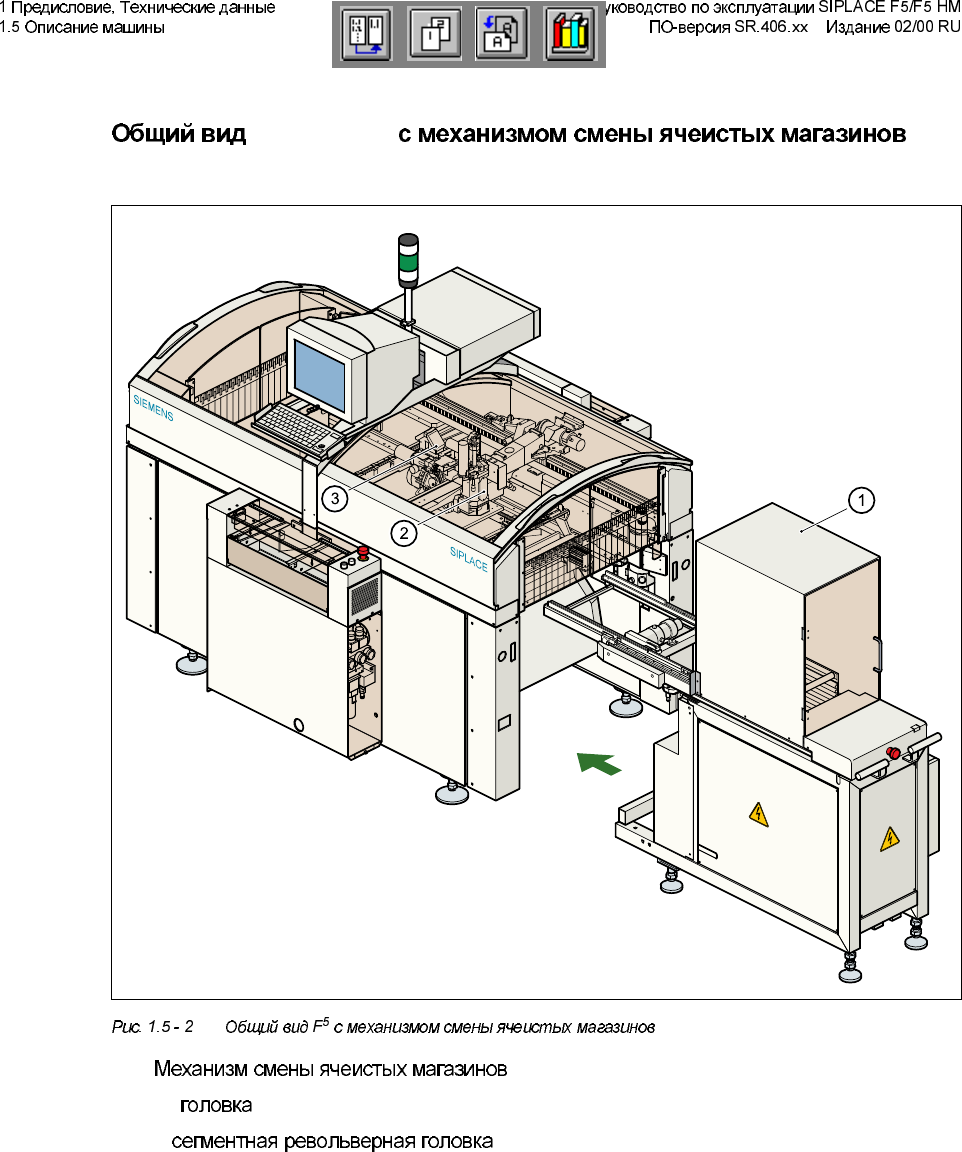 1 Предисловие, Технические данные
1.5 Описание машины

уководство по эксплуатации SIPLACE F5/F5 HM
ПО-версия SR.406.xx Издание 02/00 RU

Общий вид с механизмом смены ячеистых магазинов

SIEMENS

SIPLACE

3

2

1

Рис. 1.5 - 2 Общий вид $F^5$ с механизмом смены ячеистых магазинов

Механизм смены ячеистых магазинов

головка

сегментная револьверная головка