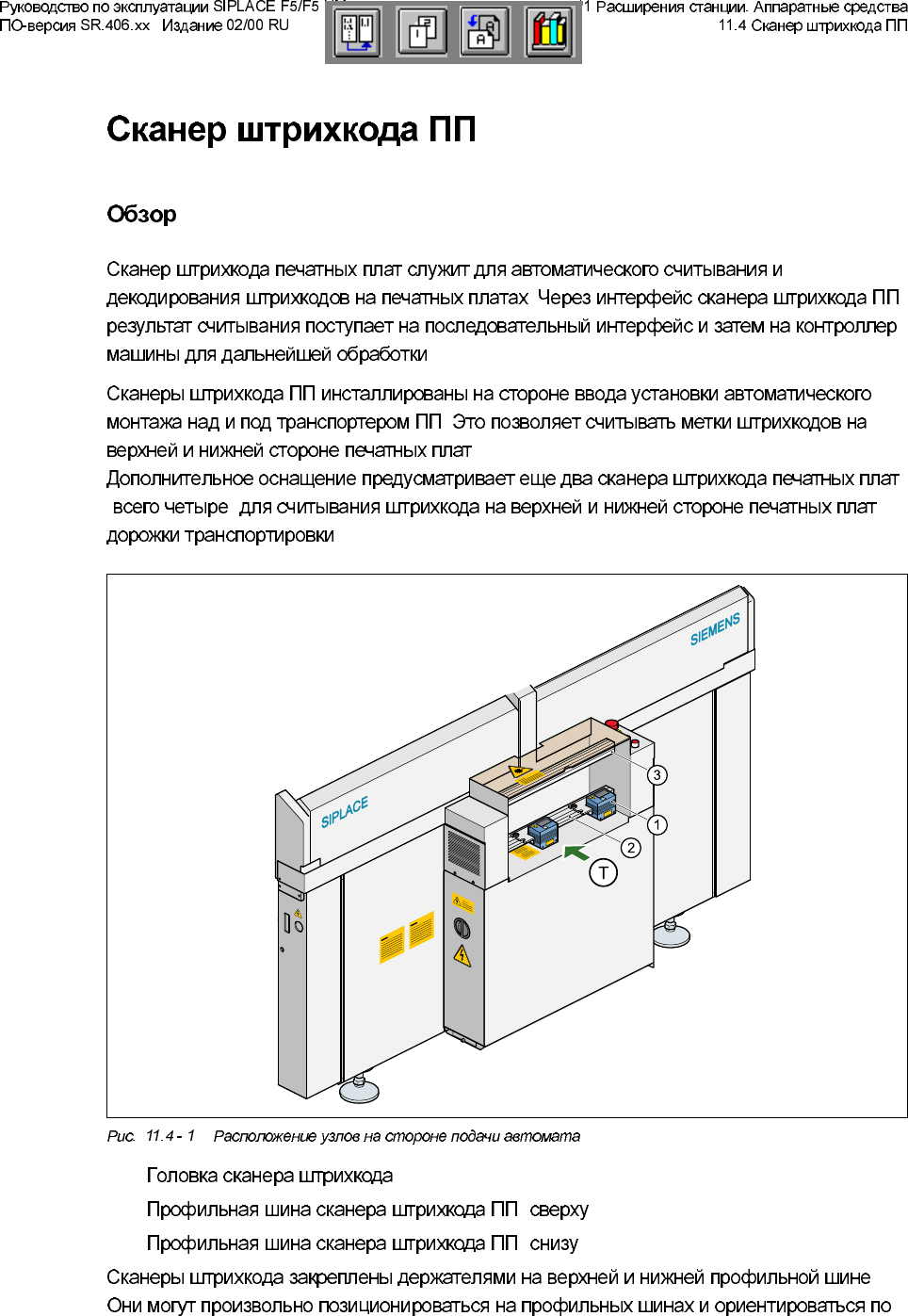 Руководство по эксплуатации SIPLACE F5/F5
ПО-версия SR.406.xx Издание 02/00 RU

1 Расширения станции. Аппаратные средства
11.4 Сканер штрихкода ПП

Сканер штрихкода ПП

Обзор

Сканер штрихкода печатных плат служит для автоматического считывания и декодирования штрихкодов на печатных платах Через интерфейс сканера штрихкода ПП результат считывания поступает на последовательный интерфейс и затем на контроллер машины для дальнейшей обработки

Сканеры штрихкода ПП инсталлированы на стороне ввода установки автоматического монтажа над и под транспортером ПП Это позволяет считывать метки штрихкодов на верхней и нижней стороне печатных плат
Дополнительное оснащение предусматривает еще два сканера штрихкода печатных плат всего четыре для считывания штрихкода на верхней и нижней стороне печатных плат дорожки транспортировки

SIEMENS
SIPLACE
3
1
2
T

Рис. 11.4 - 1 Расположение узлов на стороне подачи автомата

Головка сканера штрихкода
Профильная шина сканера штрихкода ПП сверху
Профильная шина сканера штрихкода ПП снизу

Сканеры штрихкода закреплены держателями на верхней и нижней профильной шине
Они могут произвольно позиционироваться на профильных шинах и ориентироваться по