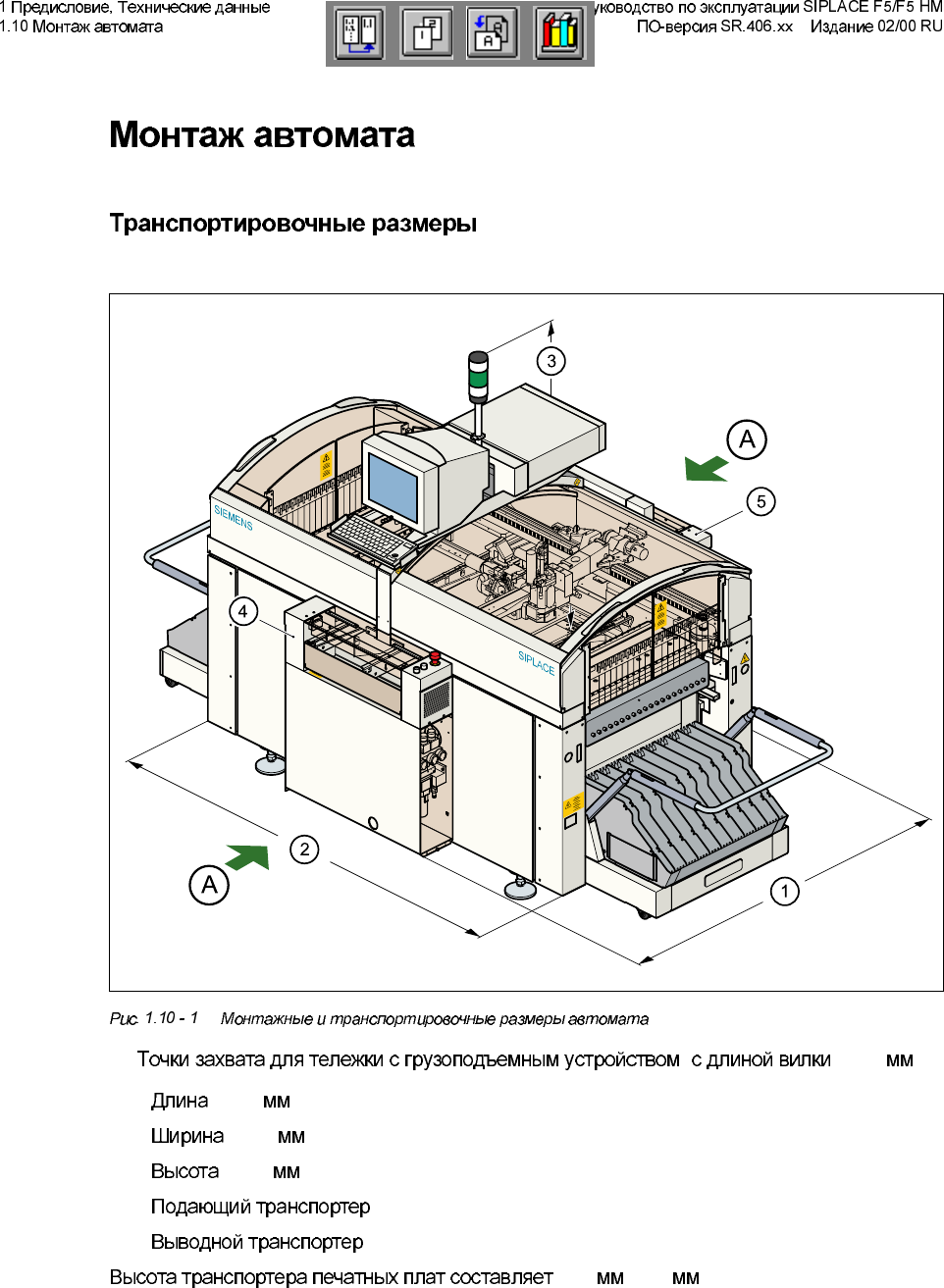 1 Предисловие, Технические данные
1.10 Монтаж автомата

уководство по эксплуатации SIPLACE F5/F5 HM
ПО-версия SR.406.xx Издание 02/00 RU

Монтаж автомата

Транспортировочные размеры

3
A
5
SIEMENS
4
SIPLACE
2
A
1

Рис. 1.10 - 1 Монтажные и транспортировочные размеры автомата

Точки захвата для тележки с грузоподъемным устройством с длиной вилки мм

Длина мм

Ширина мм

Высота мм

Подающий транспортер

Выводной транспортер

Высота транспортера печатных плат составляет мм мм