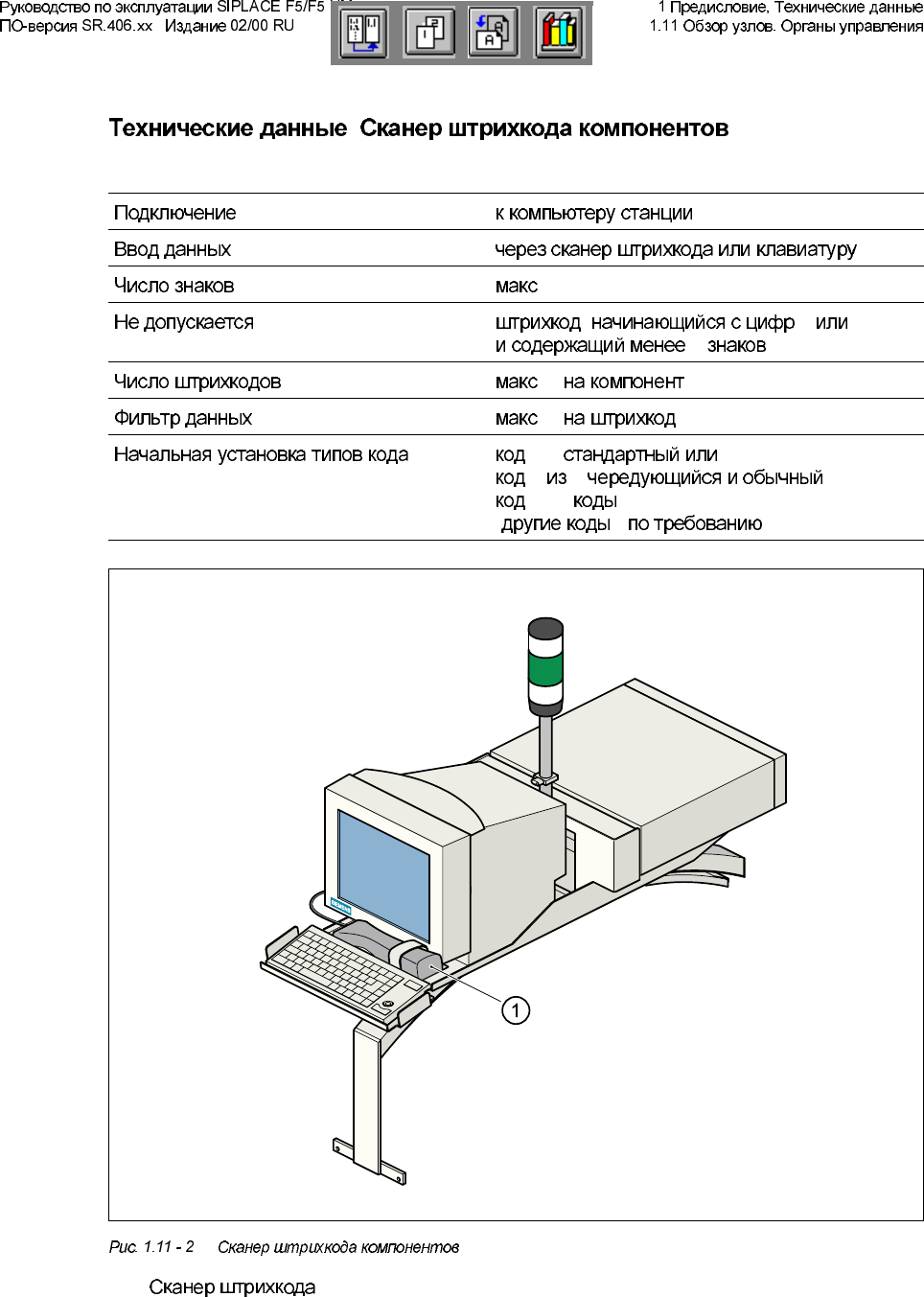 Руководство по эксплуатации SIPLACE F5/F5
ПО-версия SR.406.xx Издание 02/00 RU

1 Предисловие, Технические данные
1.11 Обзор узлов. Органы управления

Технические данные Сканер штрихкода компонентов

| | |
|---|---|
| Подключение | к компьютеру станции |
| Ввод данных | через сканер штрихкода или клавиатуру |
| Число знаков | макс |
| Не допускается | штрихкод начинающийся с цифр или и содержащий менее знаков |
| Число штрихкодов | макс на компонент |
| Фильтр данных | макс на штрихкод |
| Начальная установка типов кода | код стандартный или код из чередующийся и обычный код коды другие коды по требованию |

1

Рис. 1.11 - 2 Сканер штрихкода компонентов

Сканер штрихкода