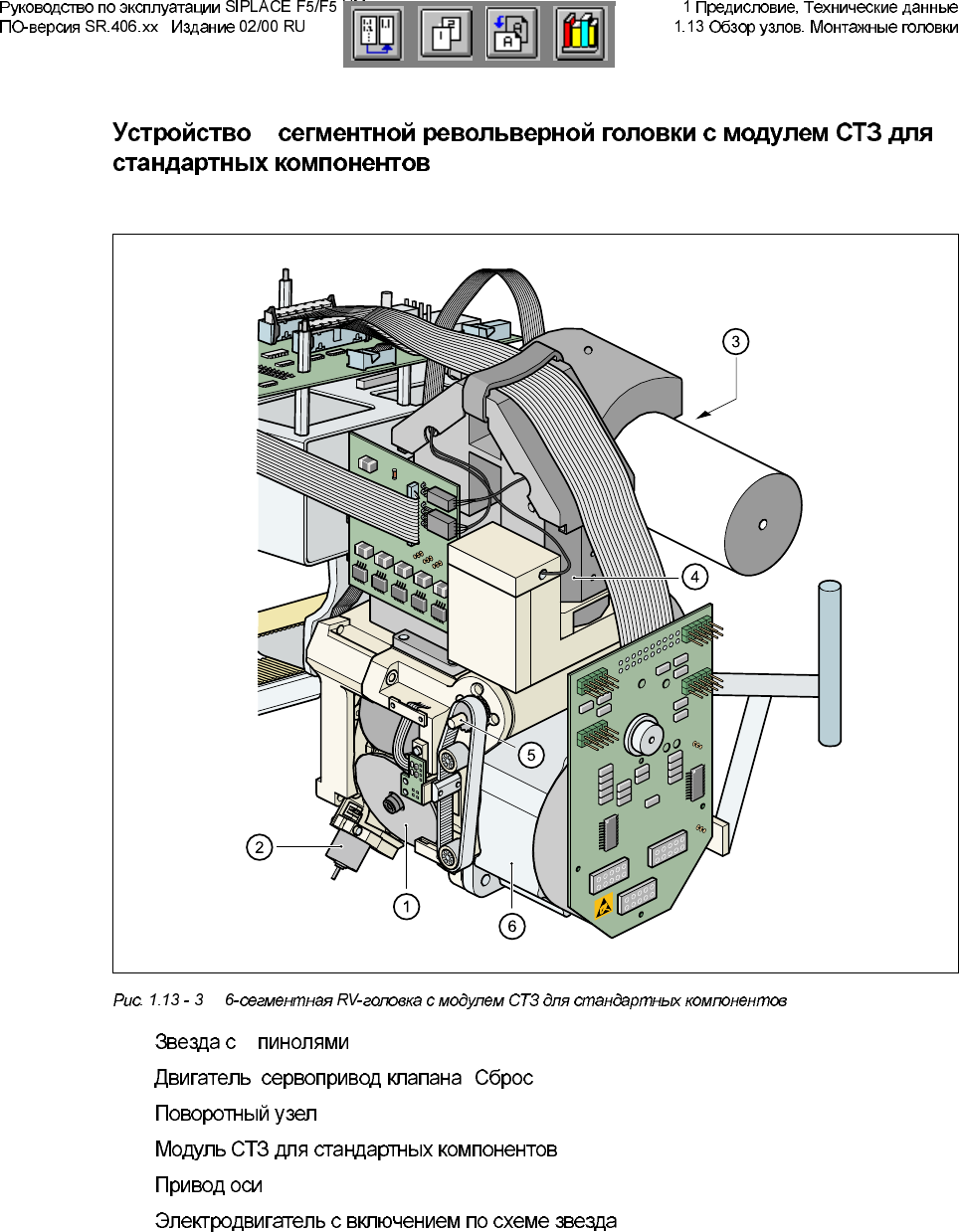 Руководство по эксплуатации SIPLACE F5/F5
ПО-версия SR.406.xx Издание 02/00 RU

1 Предисловие, Технические данные
1.13 Обзор узлов. Монтажные головки

Устройство сегментной револьверной головки с модулем СТЗ для стандартных компонентов

3
4
5
2
1
6

Рис. 1.13 - 3 6-сегментная RV-головка с модулем СТЗ для стандартных компонентов

Звезда с пинолями

Двигатель сервопривод клапана Сброс

Поворотный узел

Модуль СТЗ для стандартных компонентов

Привод оси

Электродвигатель с включением по схеме звезда