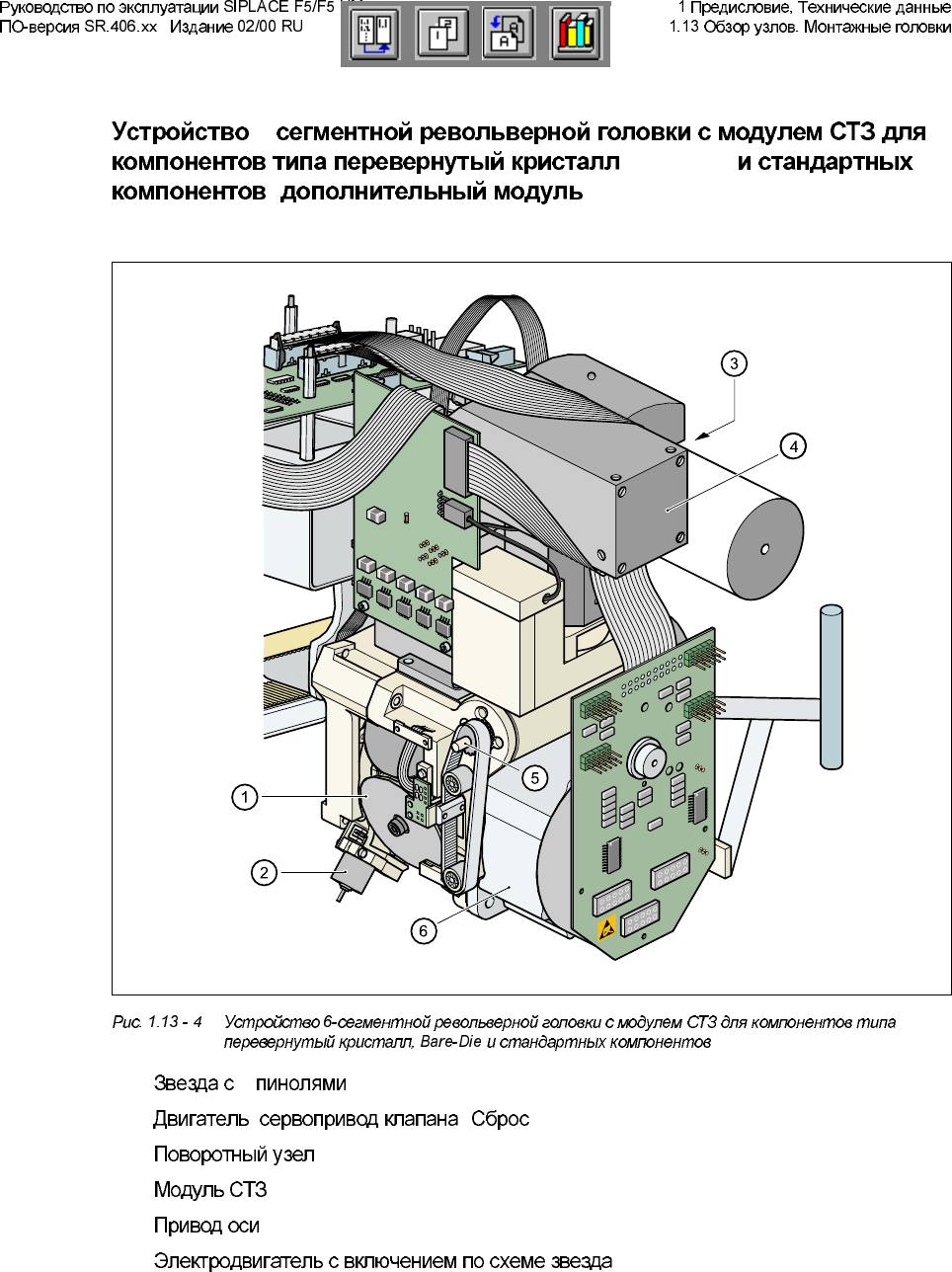 Руководство по эксплуатации SIPLACE F5/F5
ПО-версия SR.406.xx Издание 02/00 RU

1 Предисловие, Технические данные
1.13 Обзор узлов. Монтажные головки

Устройство сегментной револьверной головки с модулем СТЗ для компонентов типа перевернутый кристалл и стандартных компонентов дополнительный модуль

3
4
5
1
2
6

Рис. 1.13 - 4 Устройство 6-сегментной револьверной головки с модулем СТЗ для компонентов типа перевернутый кристалл, Bare-Die и стандартных компонентов

Звезда с пинолями

Двигатель сервопривод клапана Сброс

Поворотный узел

Модуль СТЗ

Привод оси

Электродвигатель с включением по схеме звезда