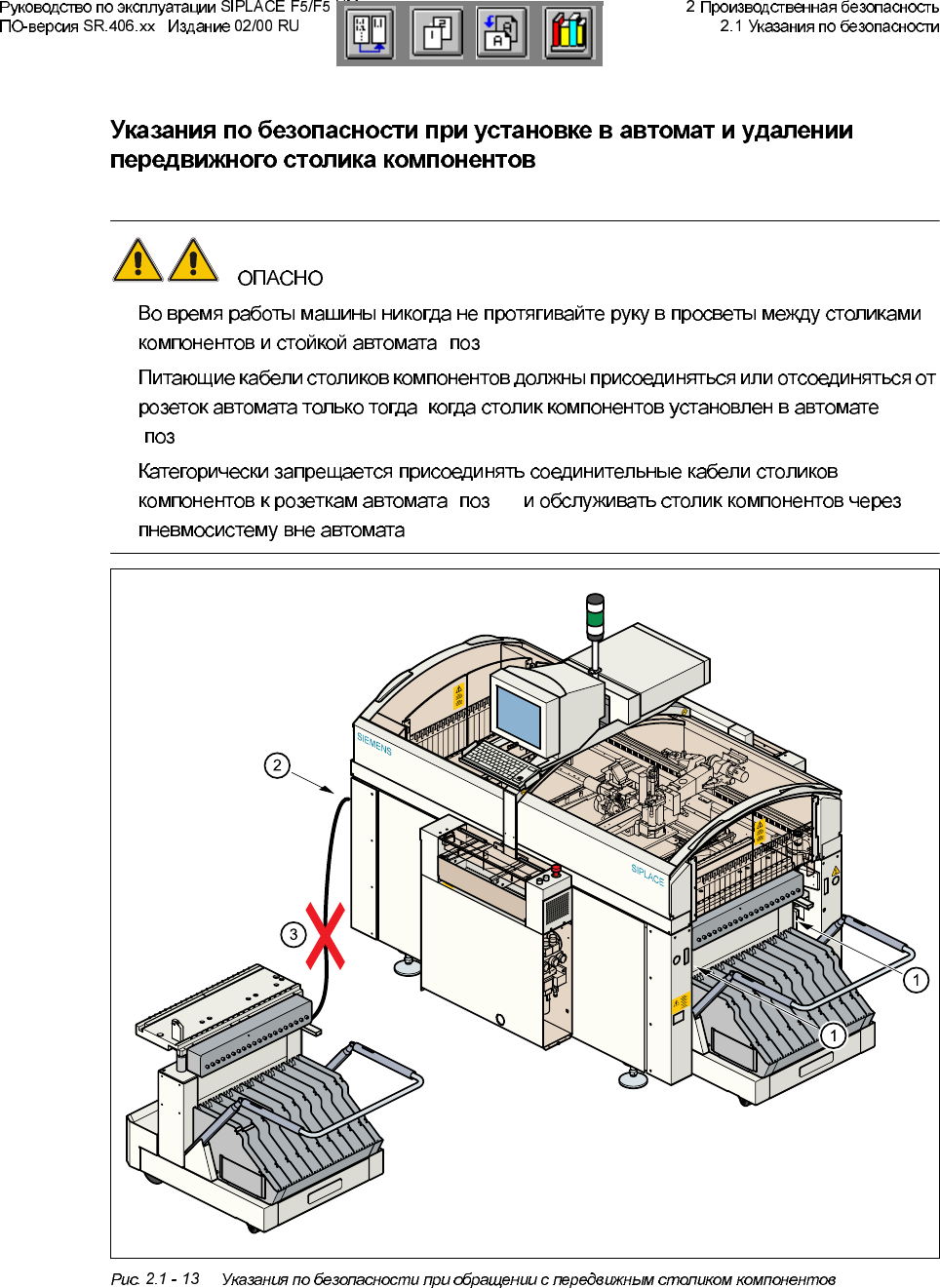 Руководство по эксплуатации SIPLACE F5/F5
ПО-версия SR.406.xx Издание 02/00 RU

2 Производственная безопасность
2.1 Указания по безопасности

Указания по безопасности при установке в автомат и удалении передвижного столика компонентов

ОПАСНО

Во время работы машины никогда не протягивайте руку в просветы между столиками компонентов и стойкой автомата поз

Питающие кабели столиков компонентов должны присоединяться или отсоединяться от розеток автомата только тогда когда столик компонентов установлен в автомате поз

Категорически запрещается присоединять соединительные кабели столиков компонентов к розеткам автомата поз и обслуживать столик компонентов через пневмосистему вне автомата

SIEMENS

SIPLACE

2

3

1

1

Рис. 2.1 - 13 Указания по безопасности при обращении с передвижным столиком компонентов