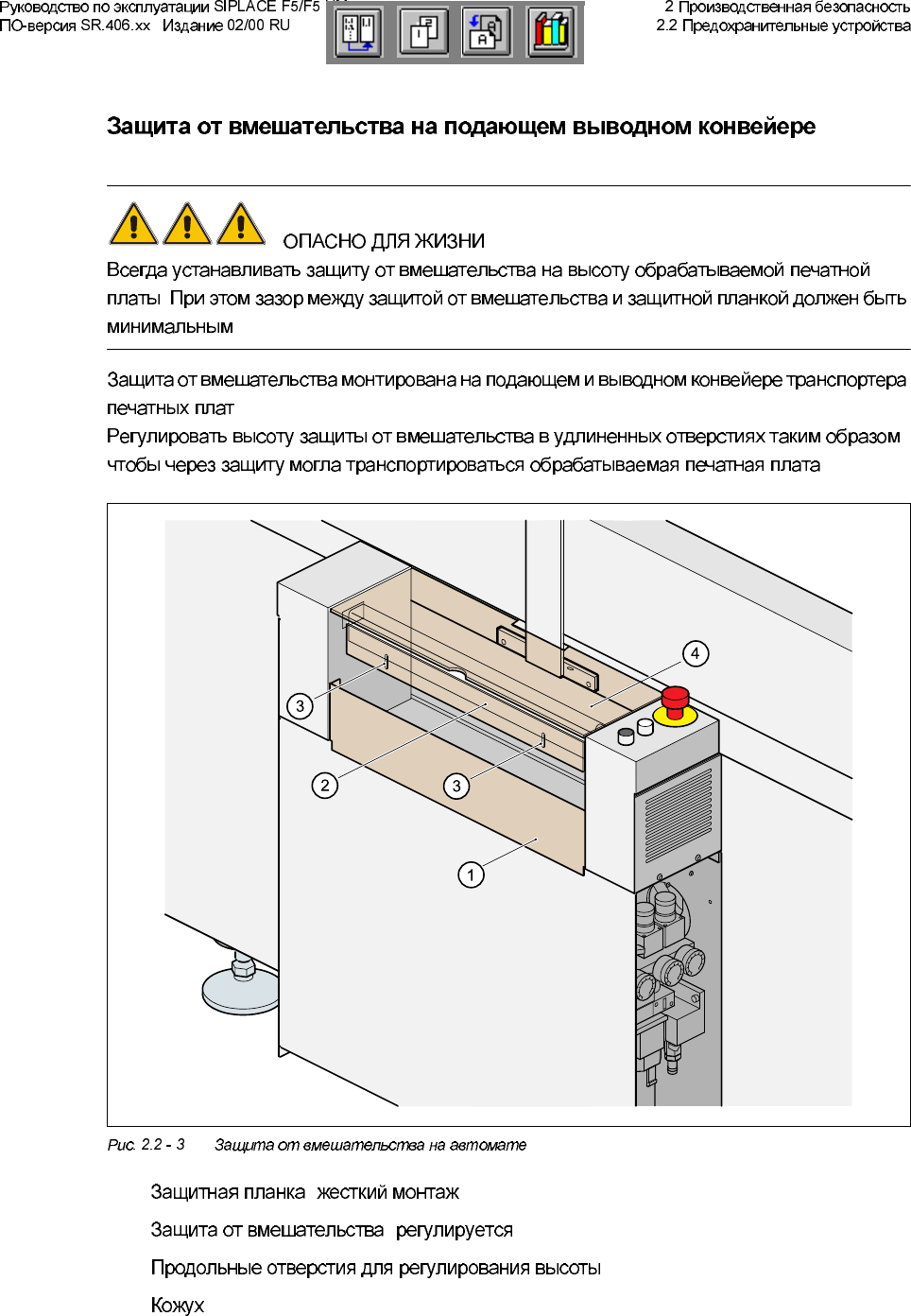 Руководство по эксплуатации SIPLACE F5/F5
ПО-версия SR.406.xx Издание 02/00 RU

2 Производственная безопасность
2.2 Предохранительные устройства

Защита от вмешательства на подающем выводном конвейере

ОПАСНО ДЛЯ ЖИЗНИ

Всегда устанавливать защиту от вмешательства на высоту обрабатываемой печатной платы При этом зазор между защитой от вмешательства и защитной планкой должен быть минимальным

Защита от вмешательства монтирована на подающем и выводном конвейере транспортера печатных плат
Регулировать высоту защиты от вмешательства в удлиненных отверстиях таким образом чтобы через защиту могла транспортироваться обрабатываемая печатная плата

4
3
2
3
1

Рис. 2.2 - 3 Защита от вмешательства на автомате

Защитная планка жесткий монтаж

Защита от вмешательства регулируется

Продольные отверстия для регулирования высоты

Кожух