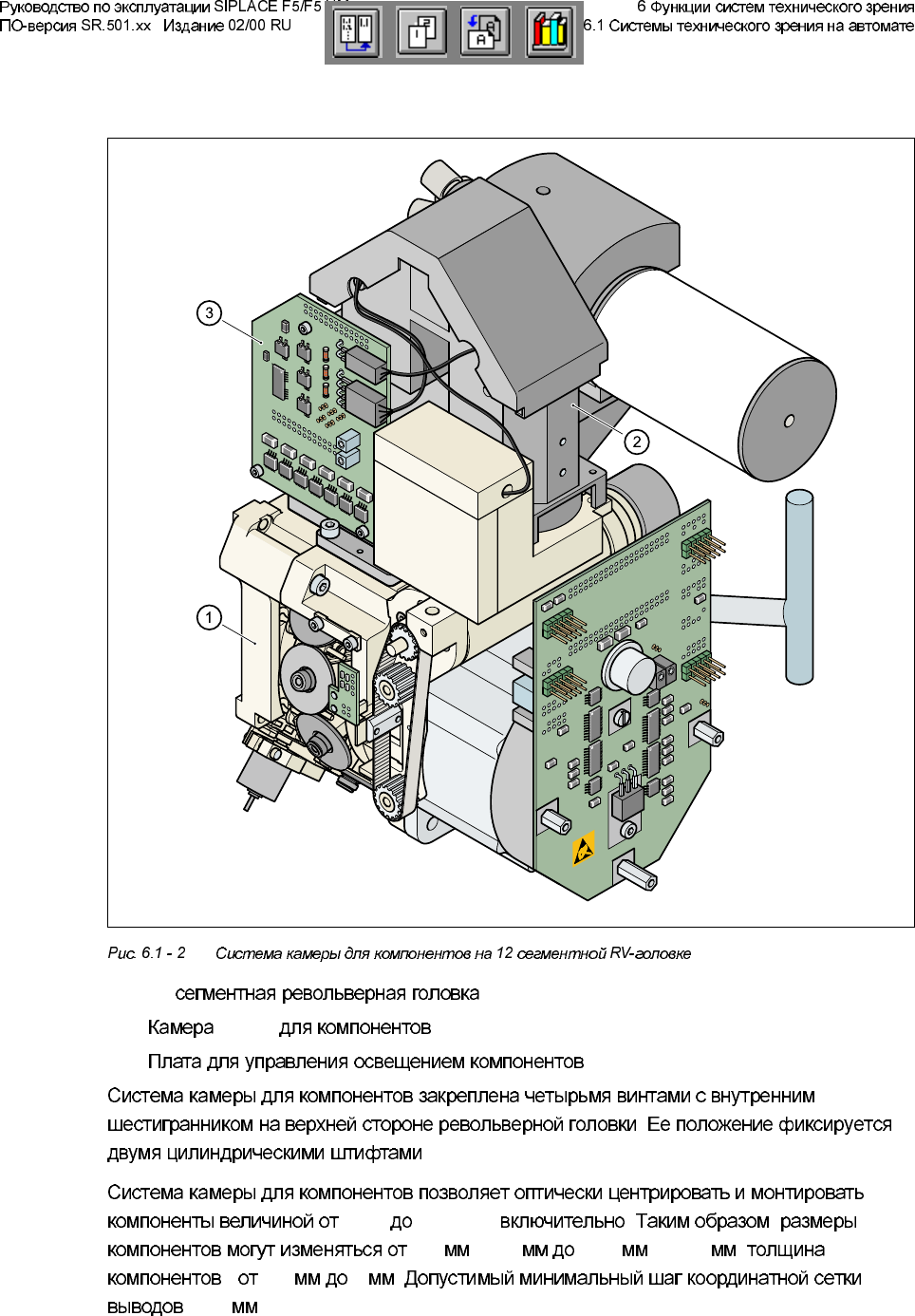 Руководство по эксплуатации SIPLACE F5/F5
ПО-версия SR.501.xx Издание 02/00 RU

6 Функции систем технического зрения
6.1 Системы технического зрения на автомате

3

2

1

Рис. 6.1 - 2 Система камеры для компонентов на 12 сегментной RV-головке

сегментная револьверная головка

Камера для компонентов

Плата для управления освещением компонентов

Система камеры для компонентов закреплена четырьмя винтами с внутренним шестигранником на верхней стороне револьверной головки Ее положение фиксируется двумя цилиндрическими штифтами

Система камеры для компонентов позволяет оптически центрировать и монтировать компоненты величиной от до включительно Таким образом размеры компонентов могут изменяться от мм мм до мм мм толщина компонентов от мм до мм Допустимый минимальный шаг координатной сетки выводов мм