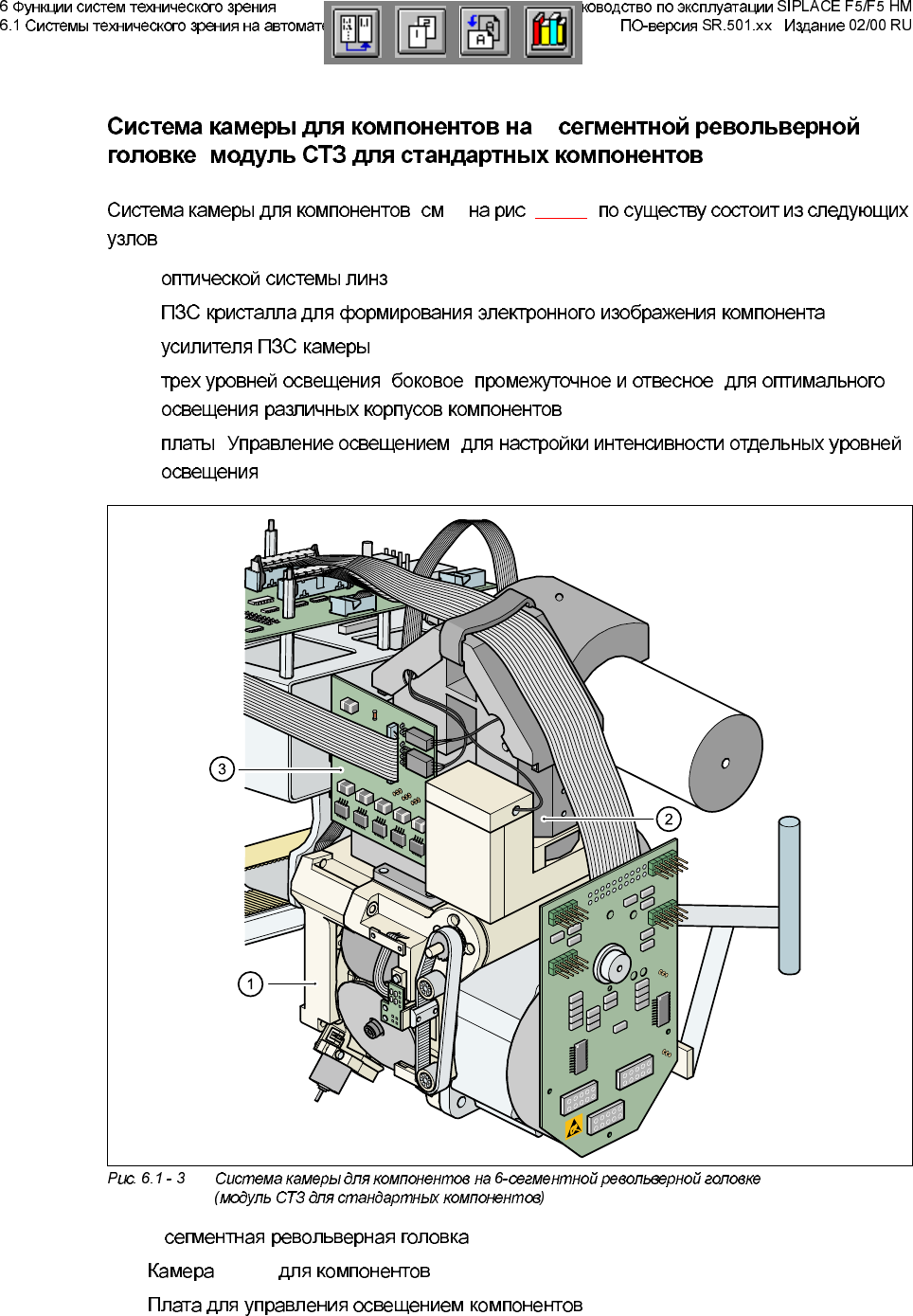 6 Функции систем технического зрения
6.1 Системы технического зрения на автомате

ководство по эксплуатации SIPLACE F5/F5 HM
ПО-версия SR.501.xx Издание 02/00 RU

Система камеры для компонентов на сегментной револьверной головке модуль СТЗ для стандартных компонентов

Система камеры для компонентов см на рис по существу состоит из следующих узлов

оптической системы линз

ПЗС кристалла для формирования электронного изображения компонента

усилителя ПЗС камеры

трех уровней освещения боковое промежуточное и отвесное для оптимального освещения различных корпусов компонентов

платы Управление освещением для настройки интенсивности отдельных уровней освещения

3

2

1

Рис. 6.1 - 3 Система камеры для компонентов на 6-сегментной револьверной головке (модуль СТЗ для стандартных компонентов)

сегментная револьверная головка

Камера для компонентов

Плата для управления освещением компонентов