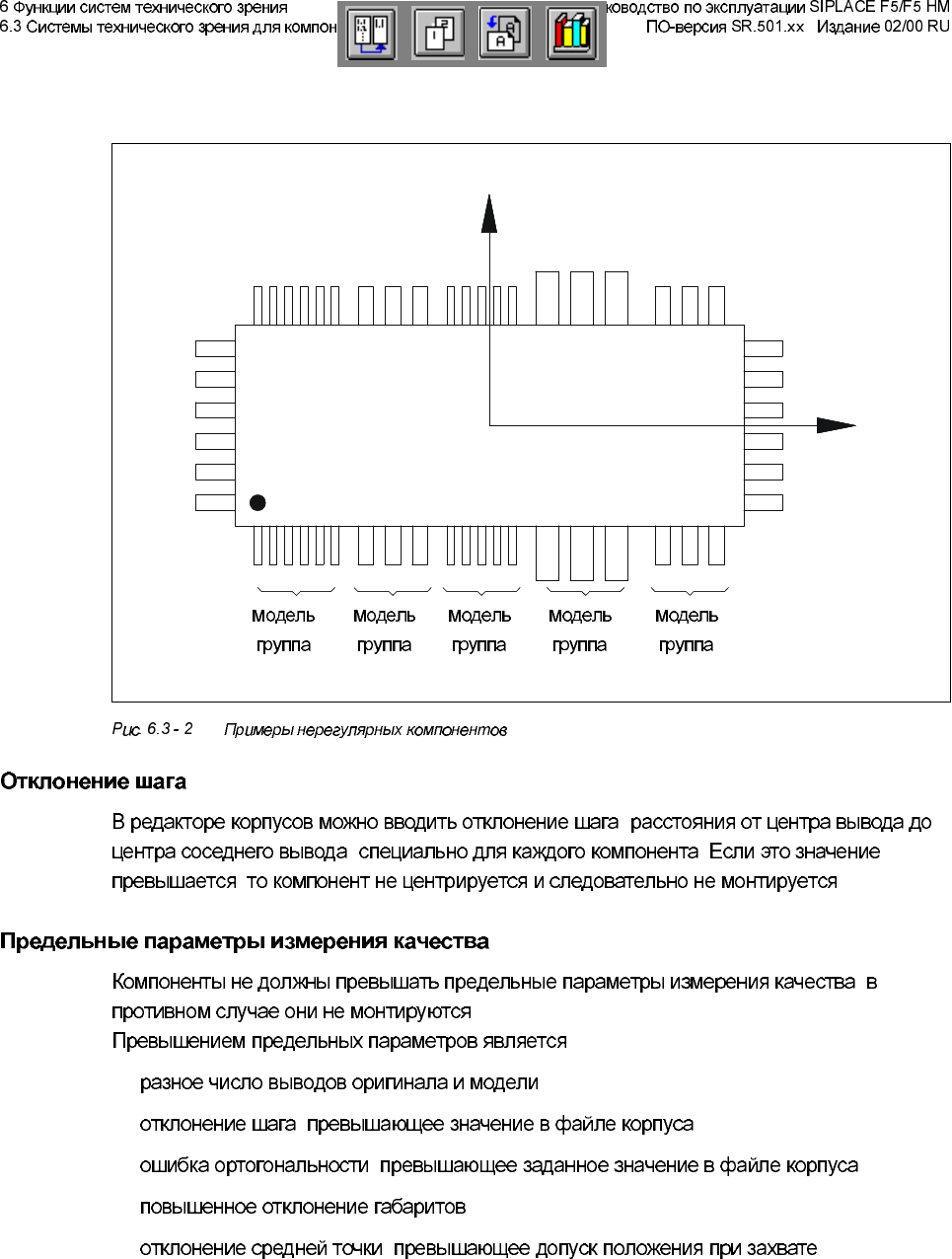 6 Функции систем технического зрения
6.3 Системы технического зрения для компон

ководство по эксплуатации SIPLACE F5/F5 HM
ПО-версия SR.501.xx Издание 02/00 RU

модель группа
модель группа
модель группа
модель группа
модель группа

Рис. 6.3 - 2 Примеры нерегулярных компонентов

Отклонение шага

В редакторе корпусов можно вводить отклонение шага расстояния от центра вывода до центра соседнего вывода специально для каждого компонента Если это значение превышается то компонент не центрируется и следовательно не монтируется

Предельные параметры измерения качества

Компоненты не должны превышать предельные параметры измерения качества в противном случае они не монтируются
Превышением предельных параметров является

разное число выводов оригинала и модели

отклонение шага превышающее значение в файле корпуса

ошибка ортогональности превышающее заданное значение в файле корпуса

повышенное отклонение габаритов

отклонение средней точки превышающее допуск положения при захвате