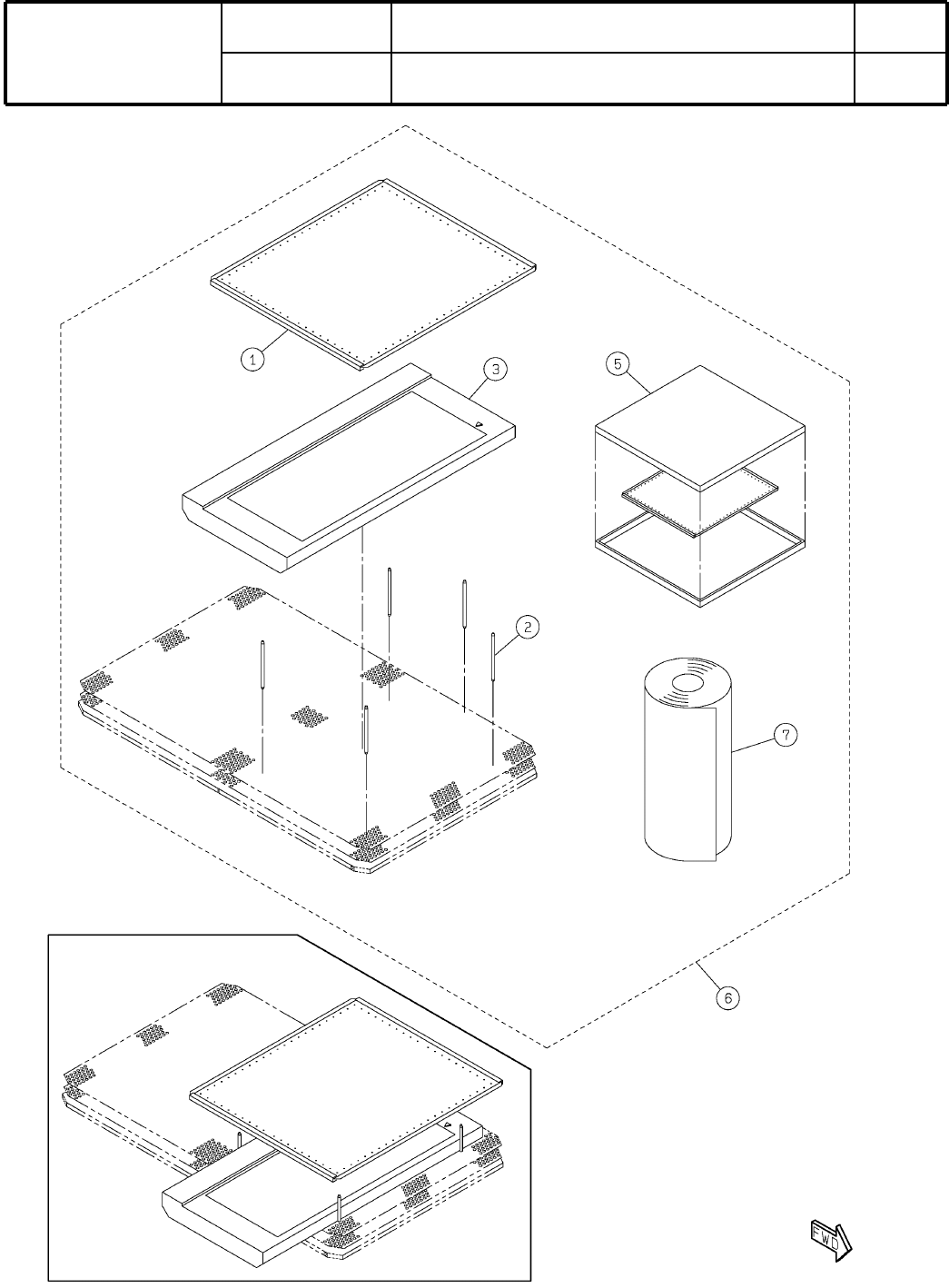 1
3
5
2
7
6
FWD