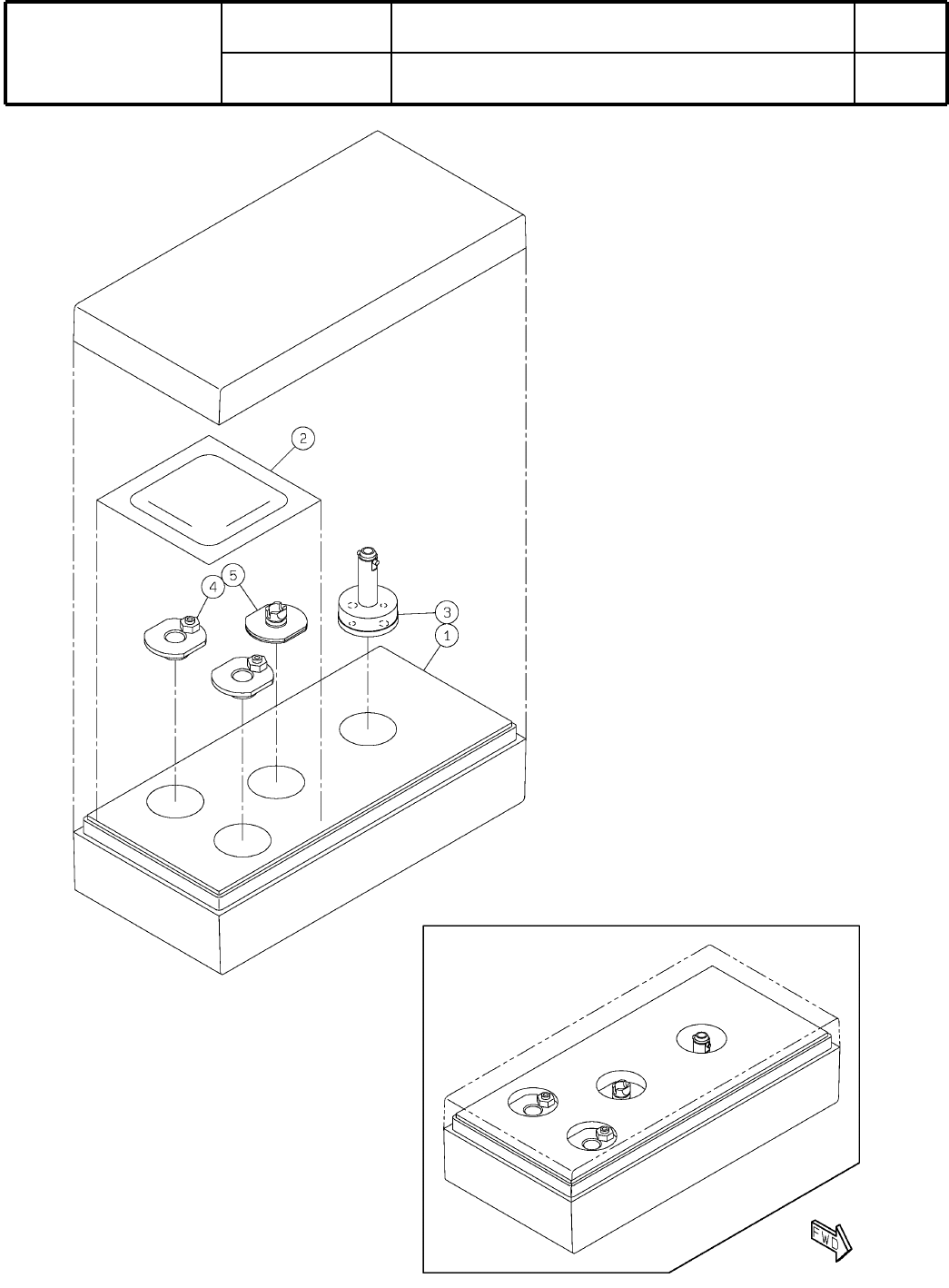 2
4
5
3
1
FWD