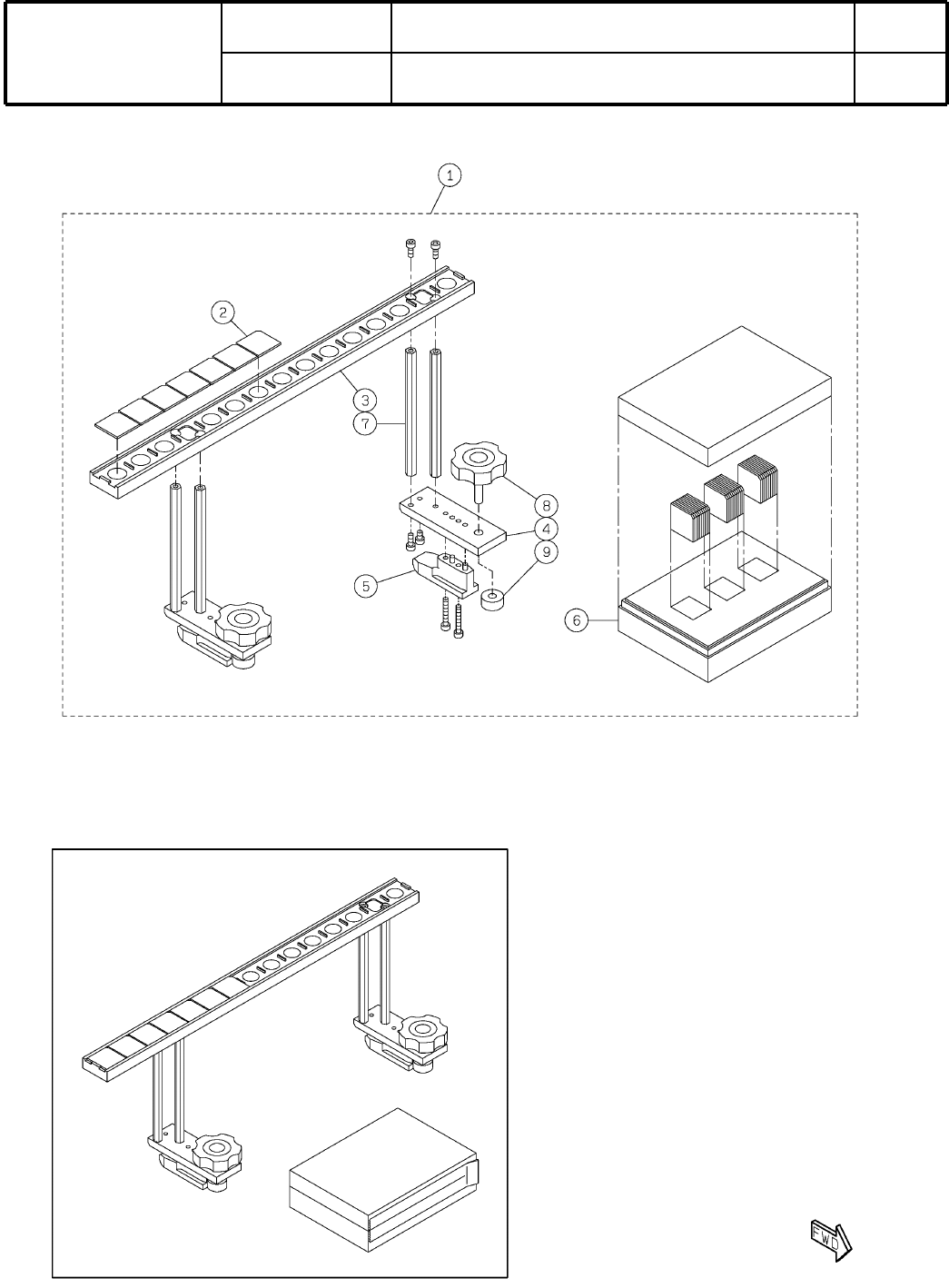 1

2

3

7

8

4

9

5

6

FWD