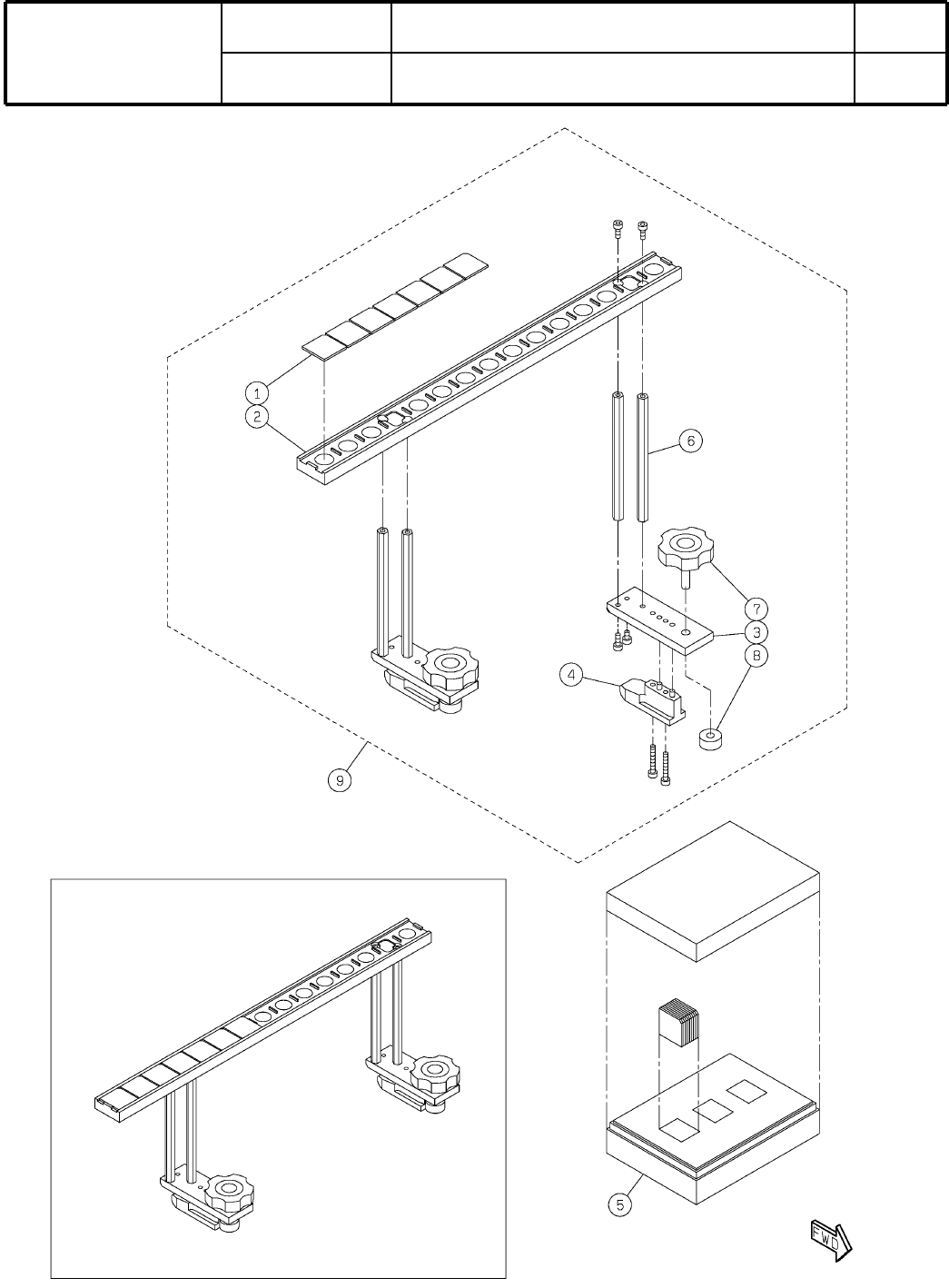 1
2
6
7
3
8
4
9
5
FWD