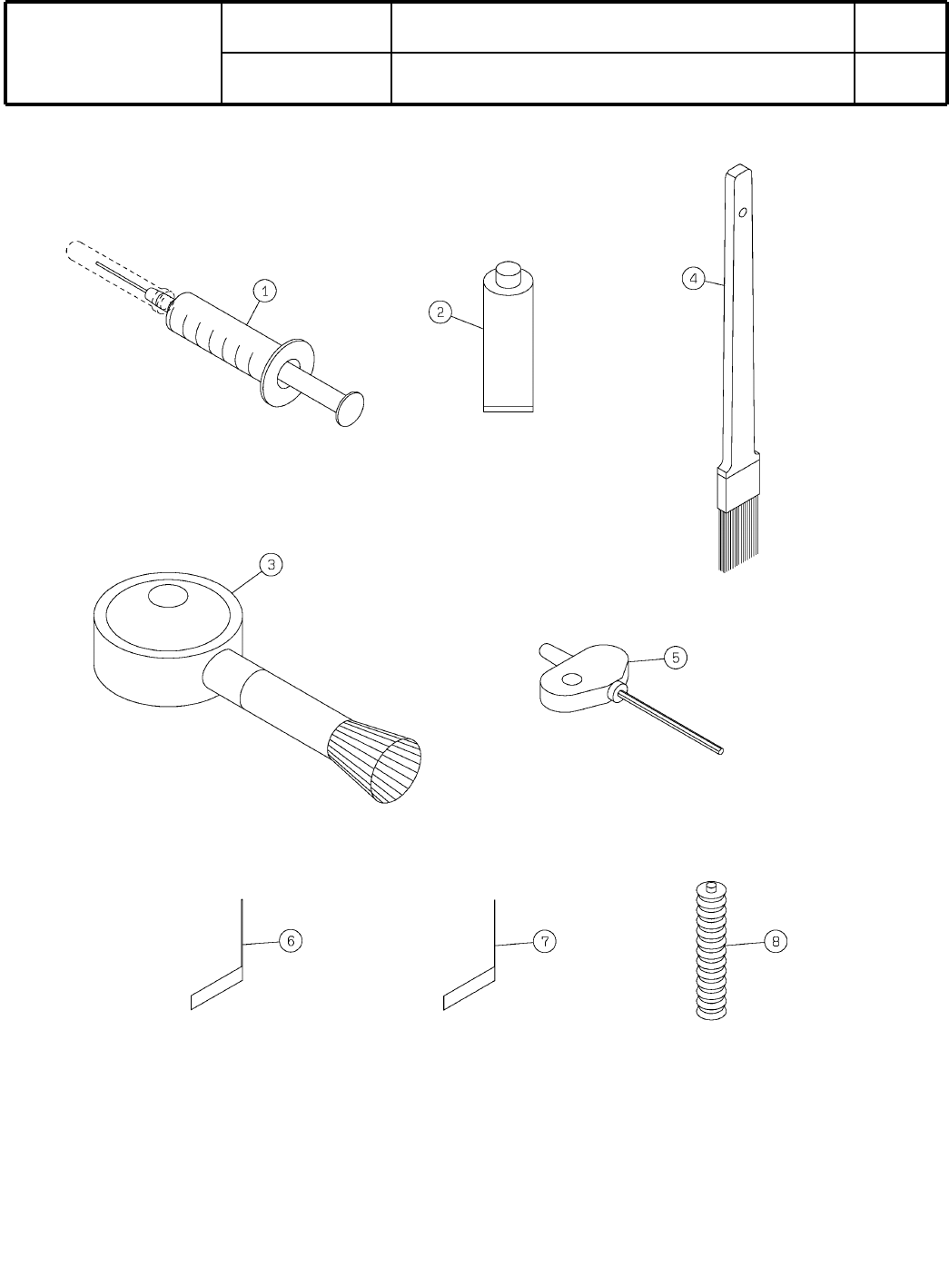 1

2

4

3

5

6

7

8