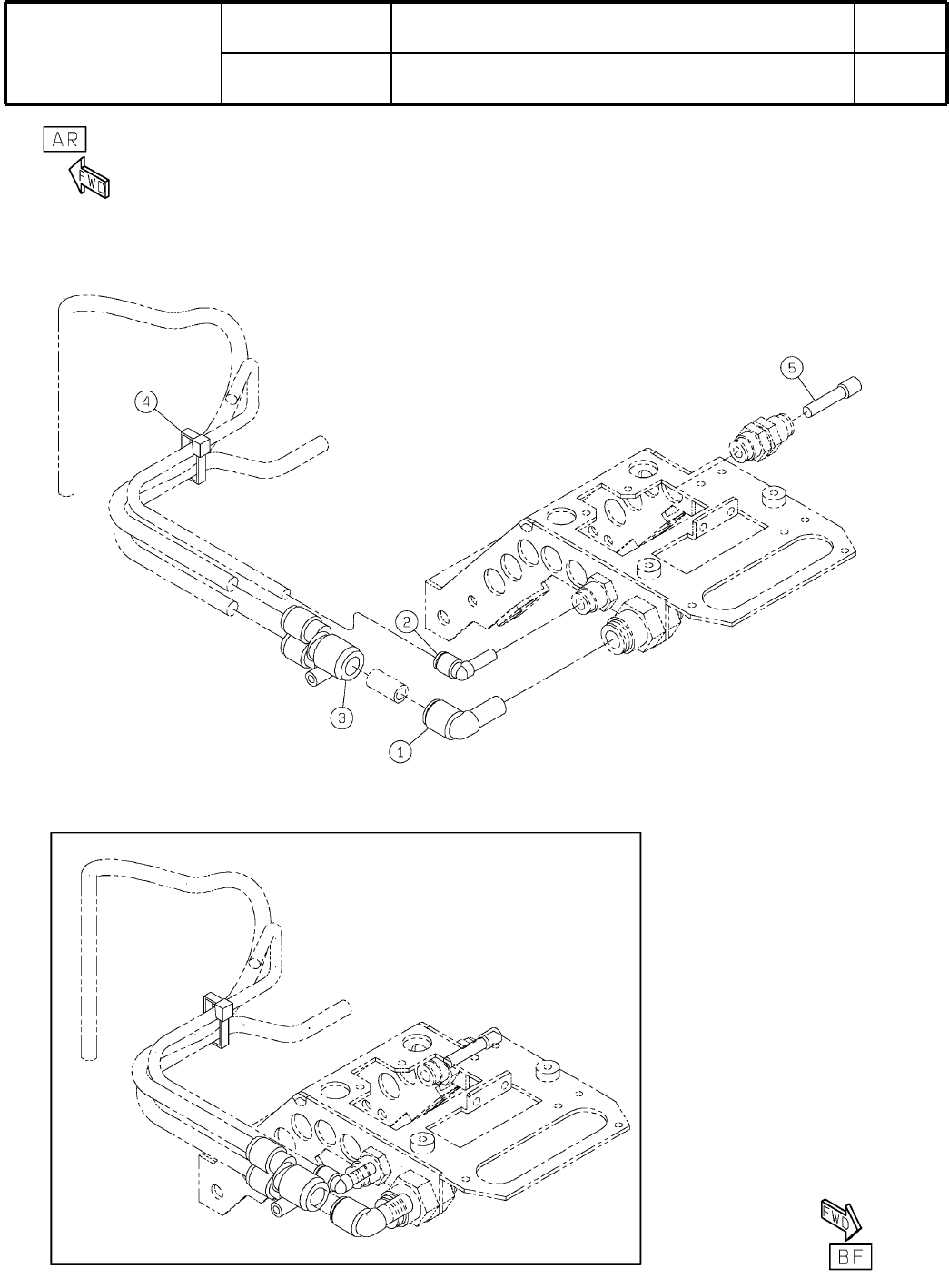 AR

FWD

4

5

2

3

1

FWD

BF