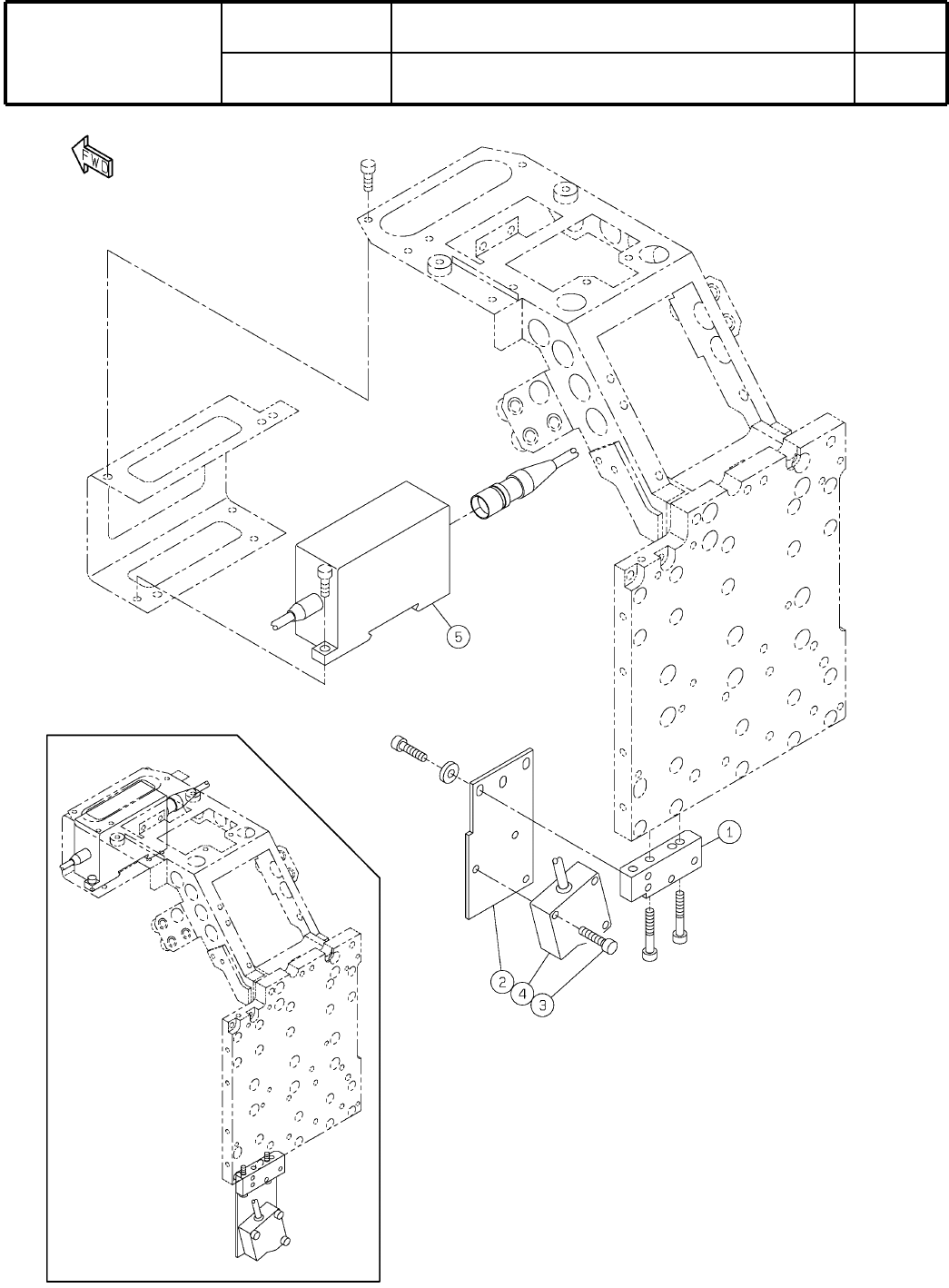 FWD

5

1

2

4

3