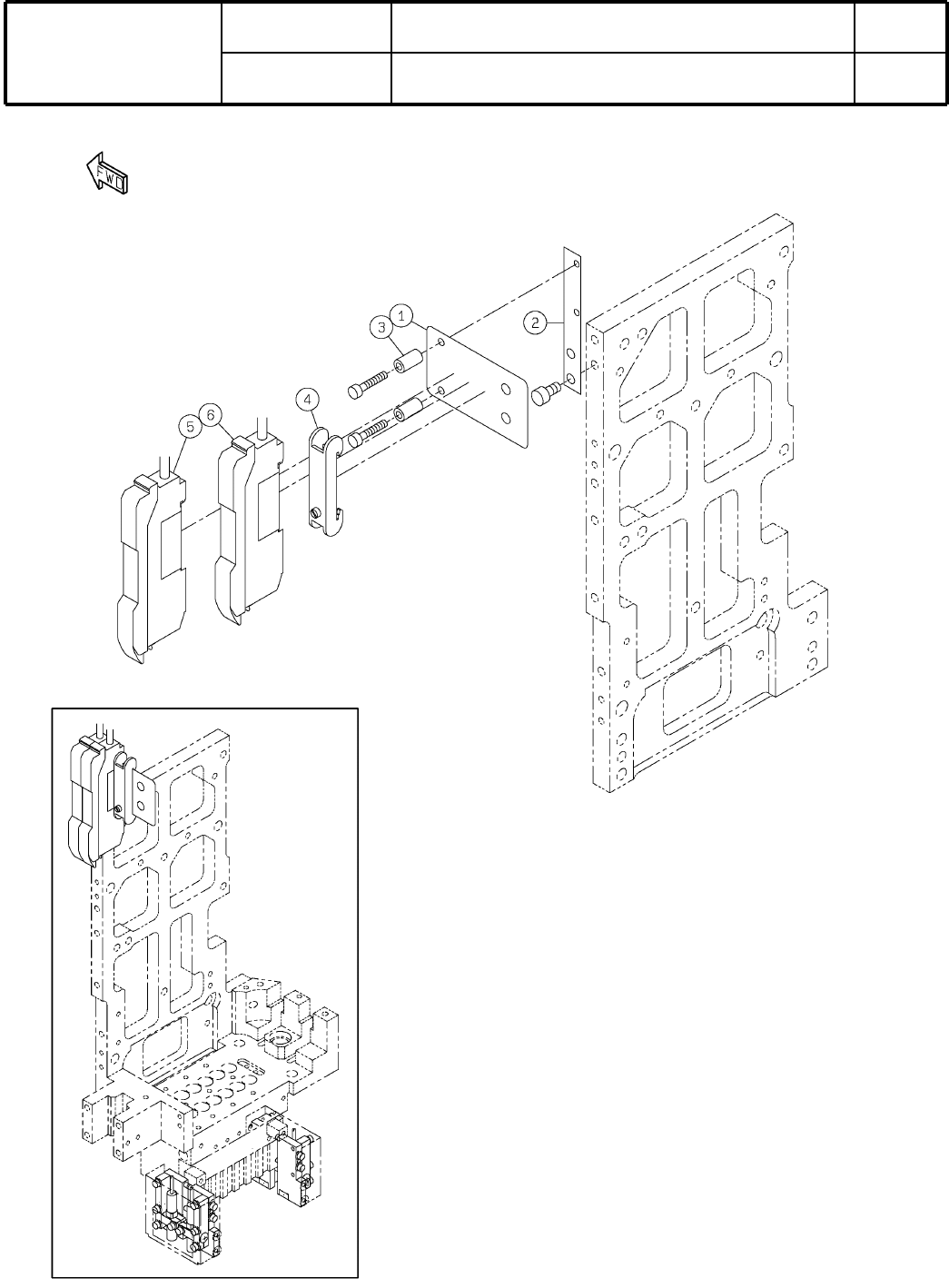 FWD

1
2
3
4
5
6