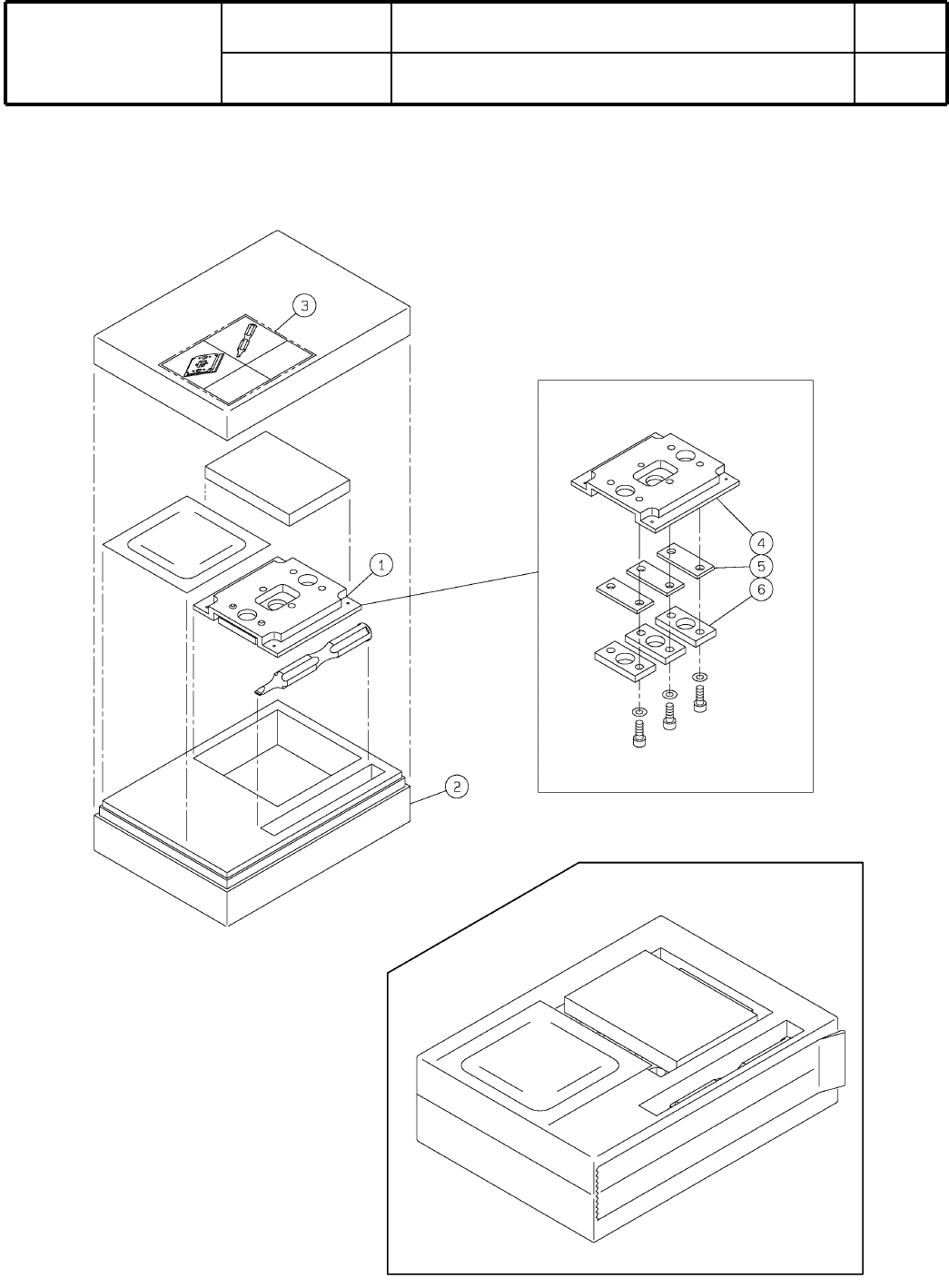 3

1

4

5

6

2