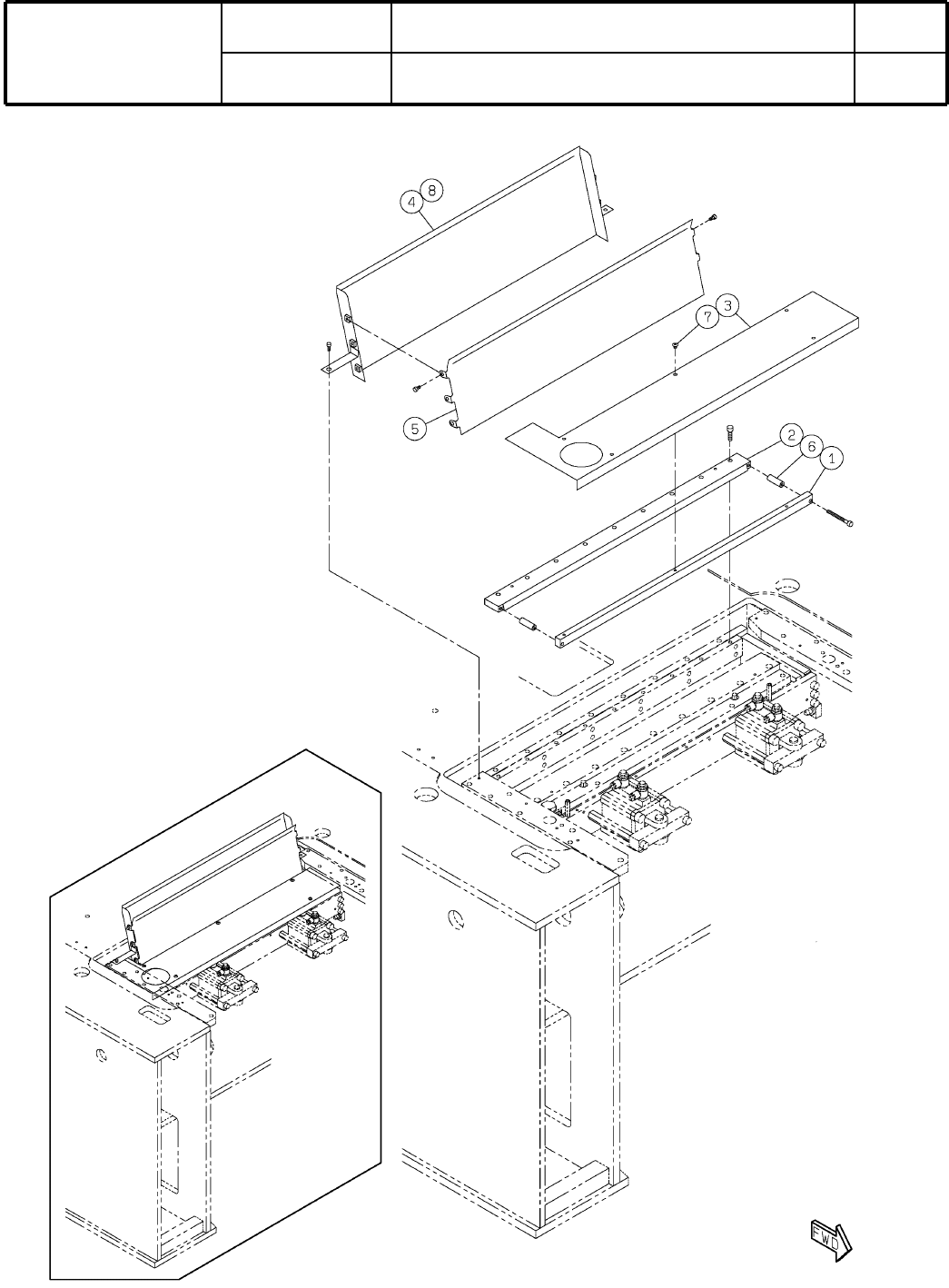 4 8

7 3

5

2 6 1

FWD