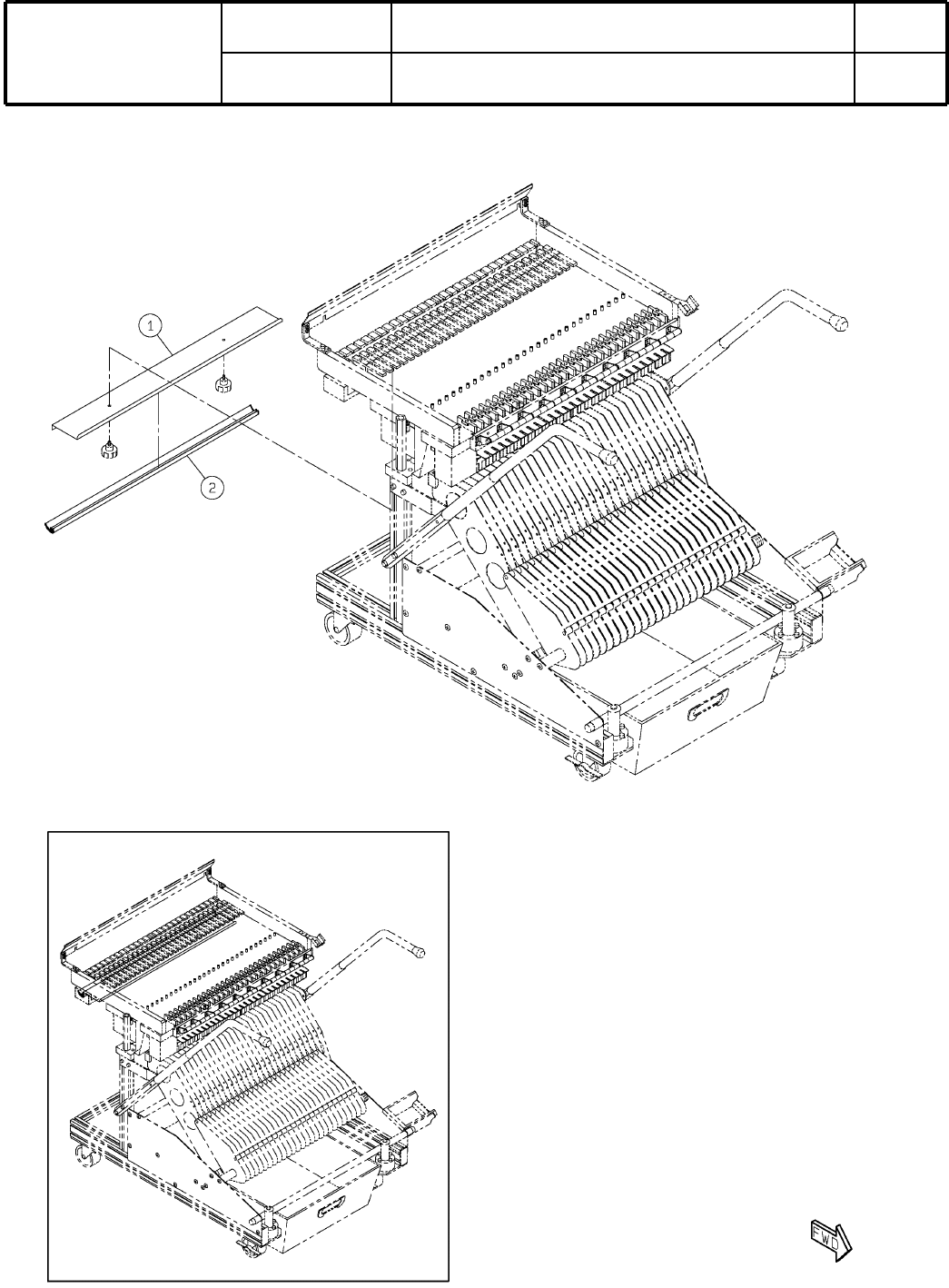 1

2

FWD