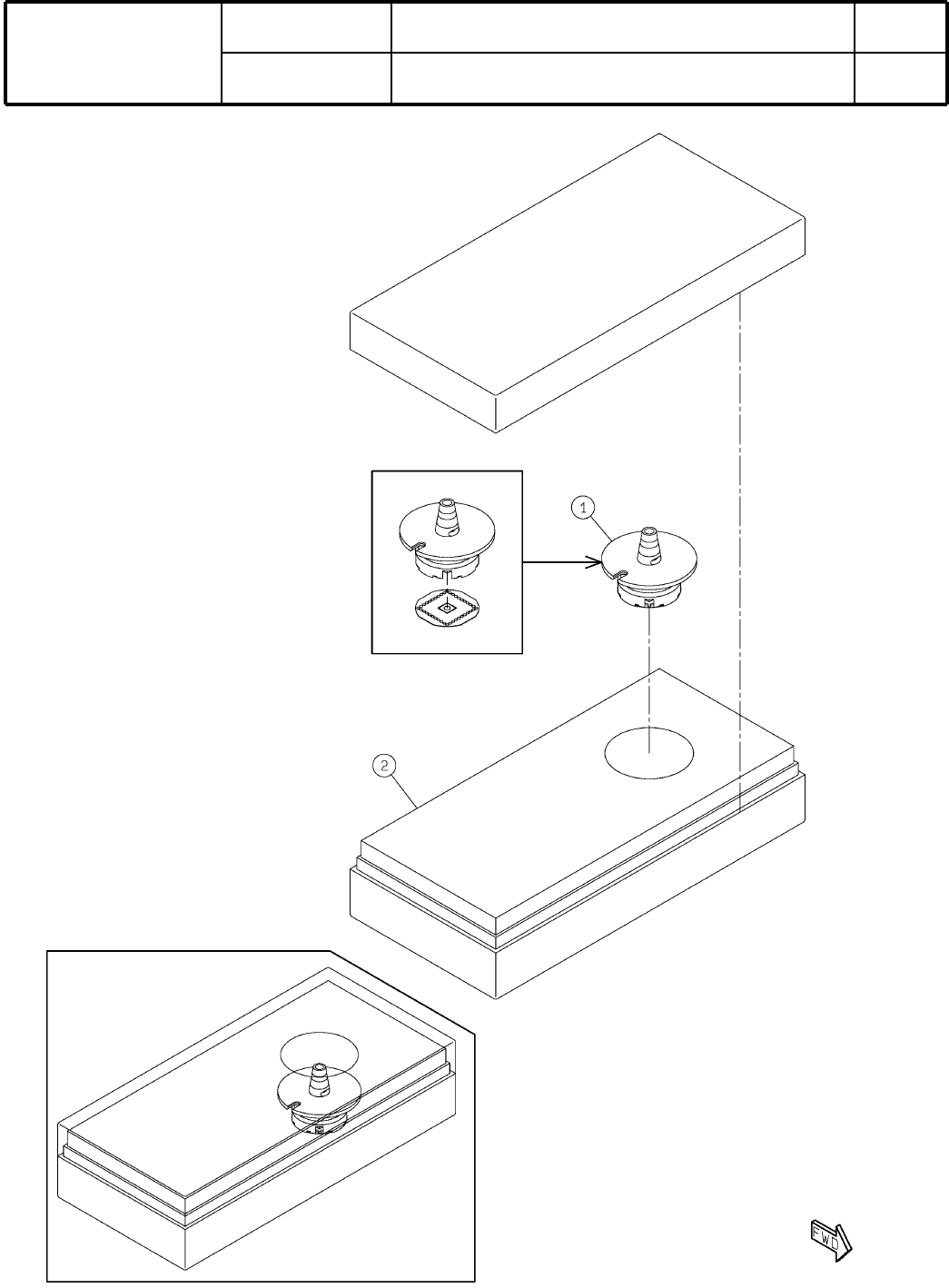 1

2

FWD