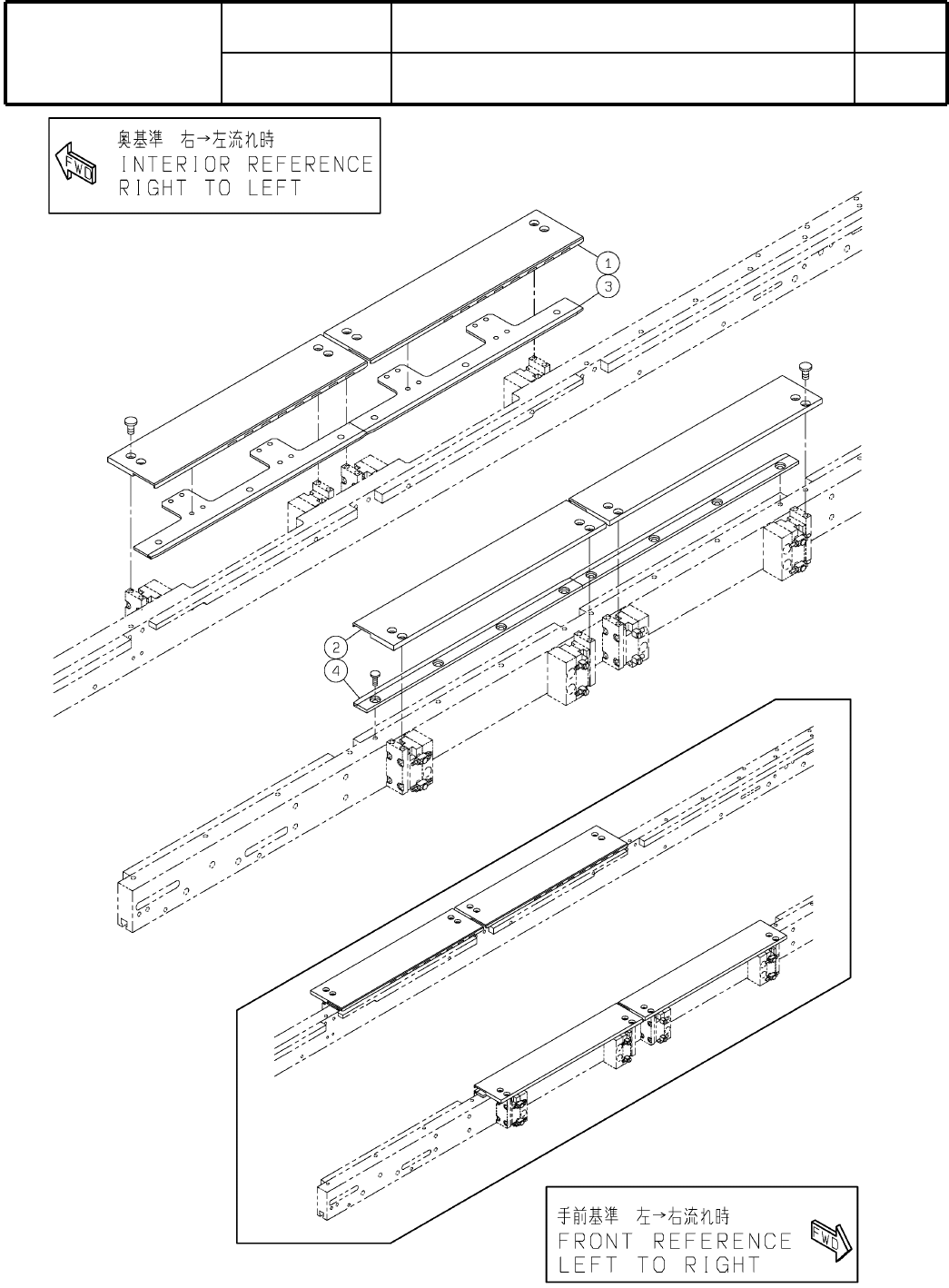 FWD
奥基準　右→左流れ時
INTERIOR REFERENCE
RIGHT TO LEFT

1
3
2
4

手前基準　左→右流れ時
FRONT REFERENCE
LEFT TO RIGHT
FWD