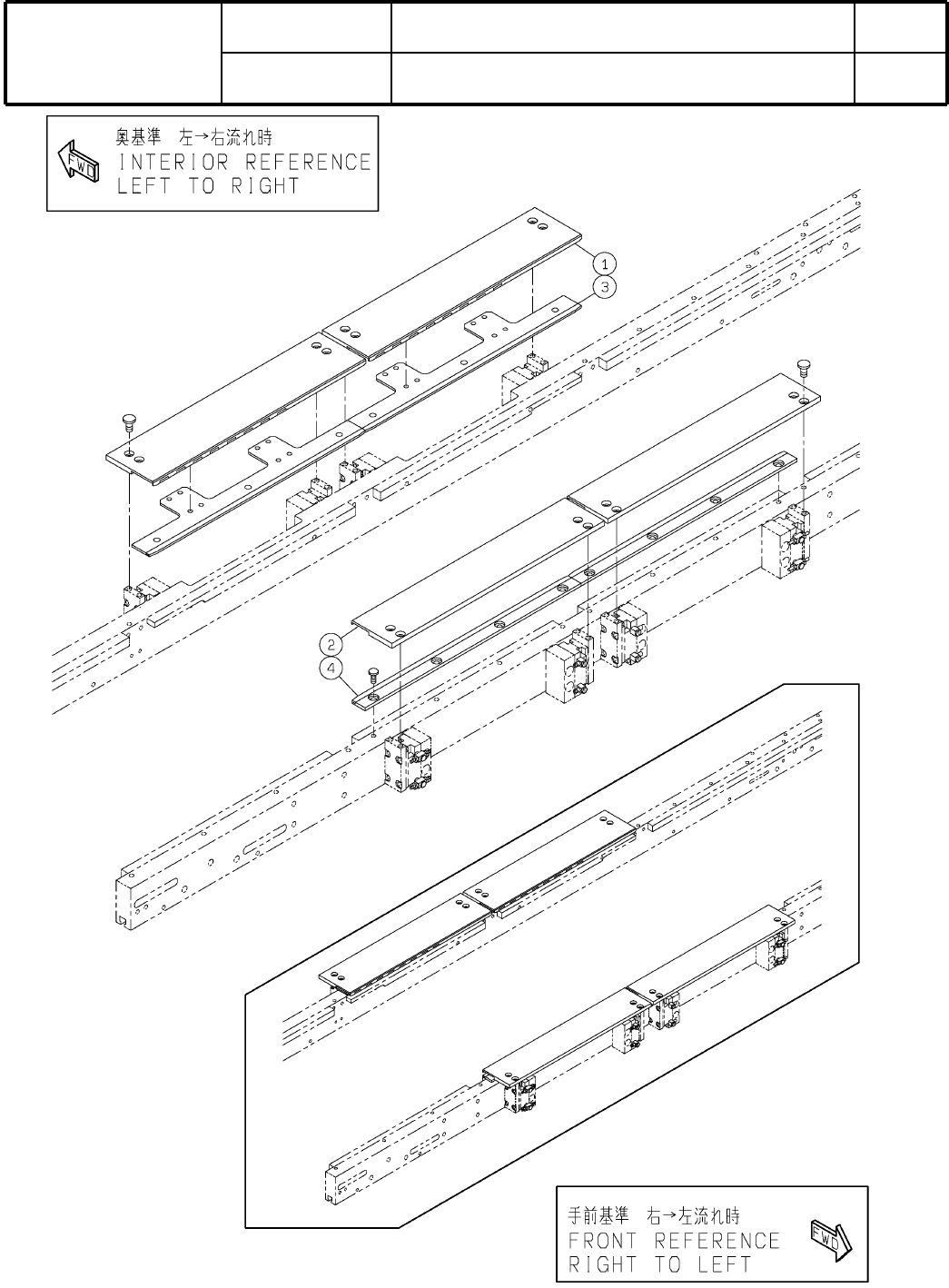 FWD
奥基準　左→右流れ時
INTERIOR REFERENCE
LEFT TO RIGHT

1
3
2
4

手前基準　右→左流れ時
FRONT REFERENCE
RIGHT TO LEFT
FWD