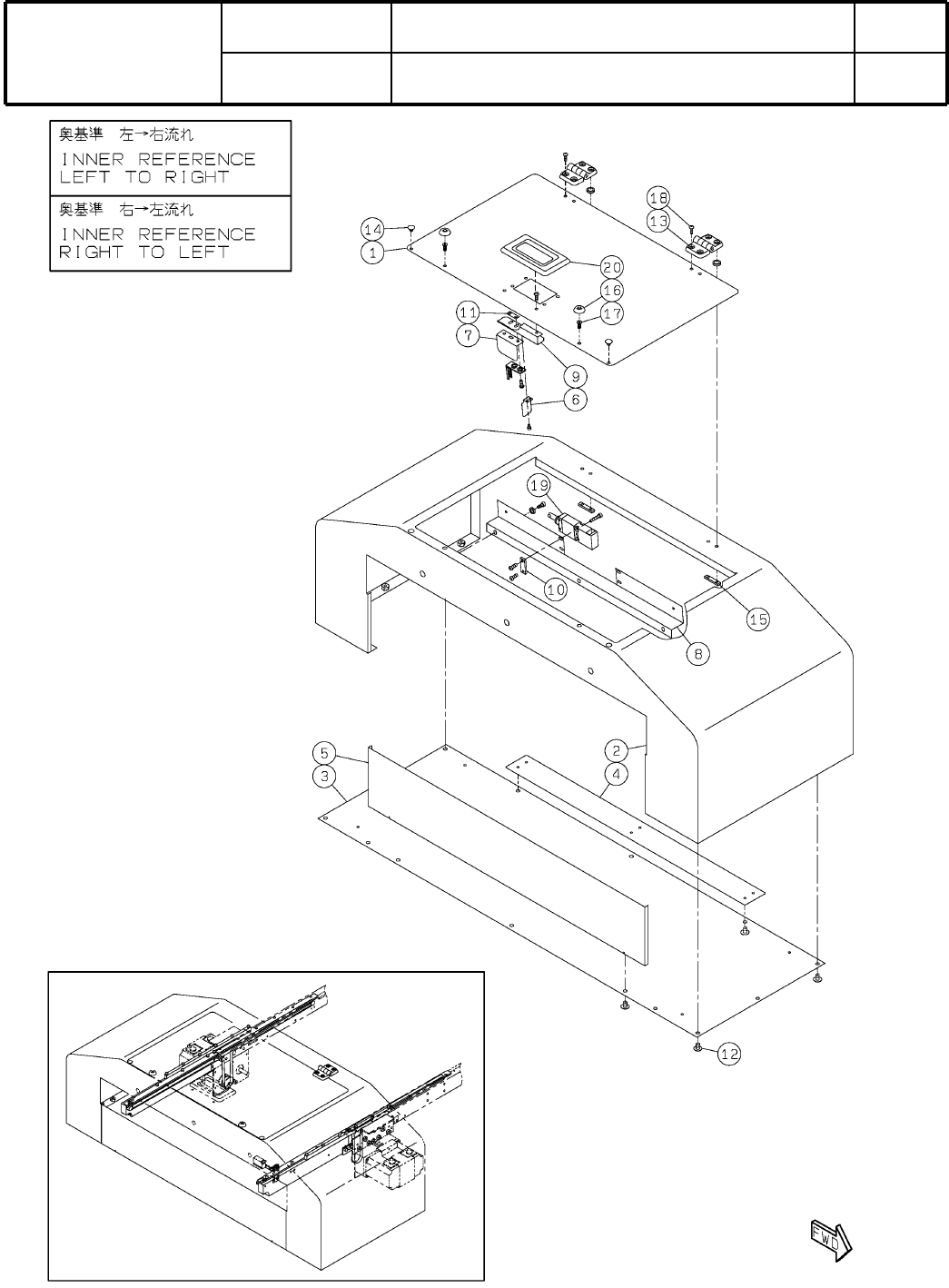 奥基準　左→右流れ
INNER REFERENCE
LEFT TO RIGHT

奥基準　右→左流れ
INNER REFERENCE
RIGHT TO LEFT

18
13
14
1
20
16
17
11
7
9
6
19
10
15
8
5
3
2
4
12

FWD