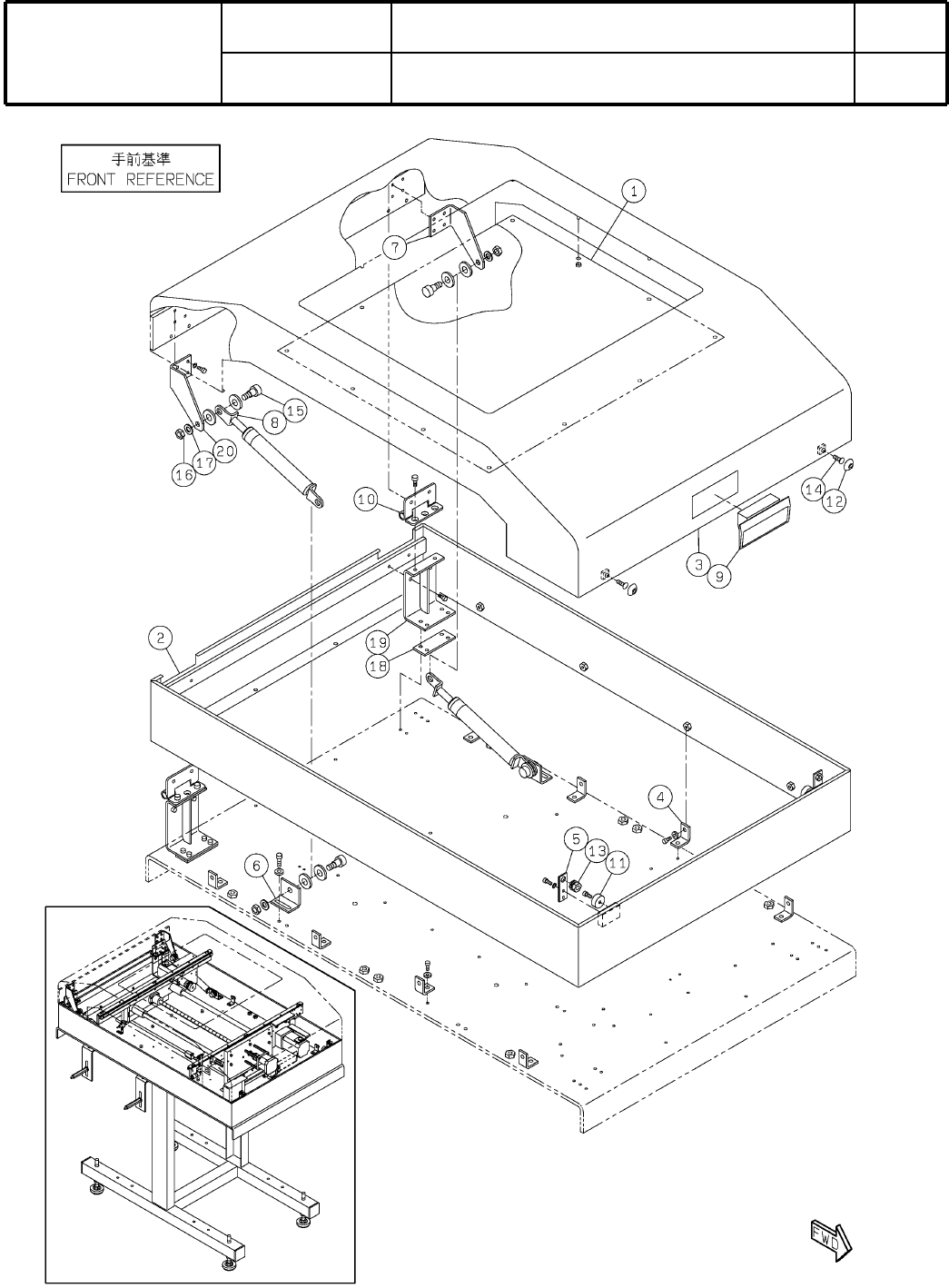 手前基準
FRONT REFERENCE

1
7
15
8
20
17
16
10
14
12
3
9
2
19
18
4
5
13
11
6

FWD